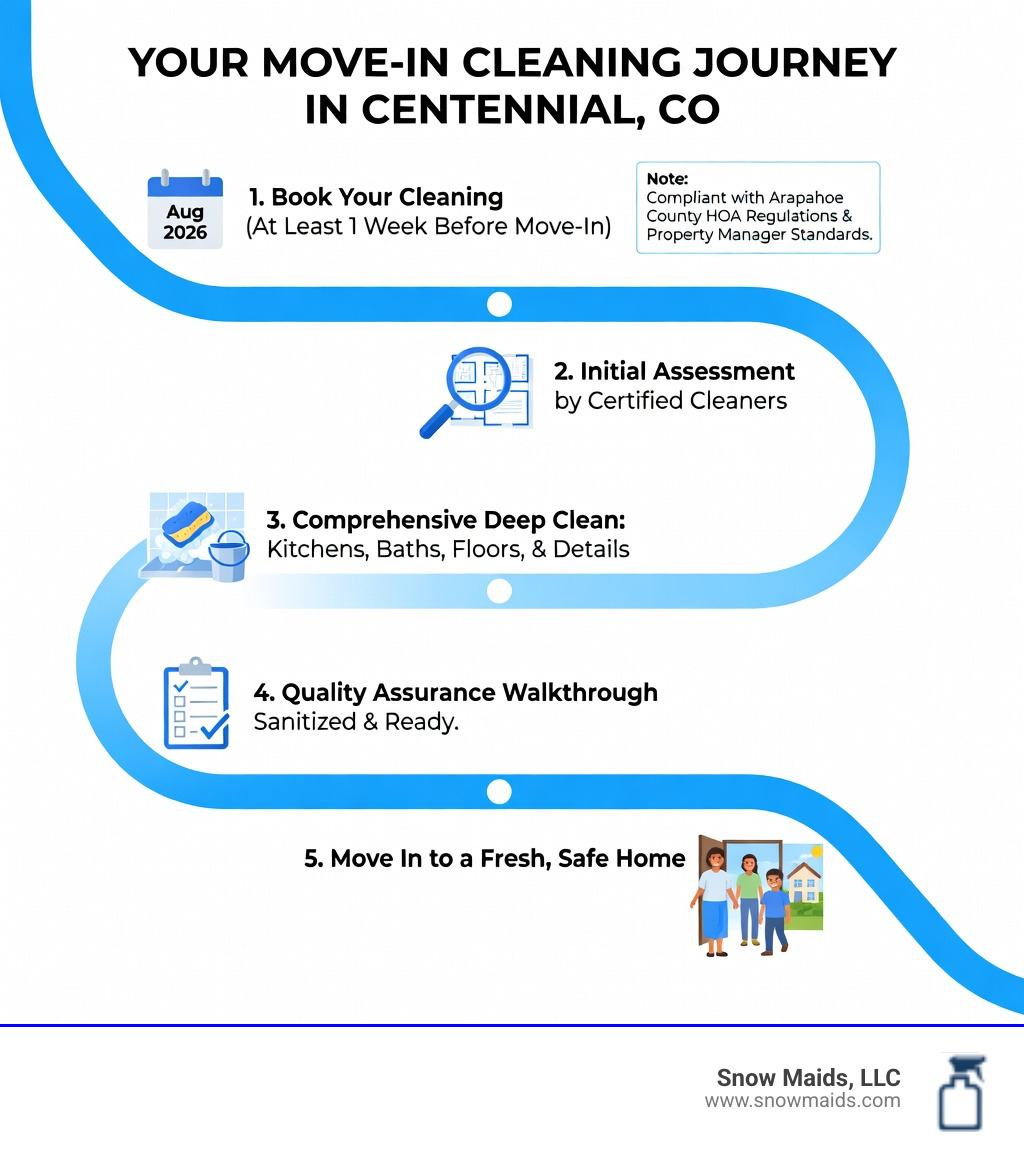 YOUR MOVE-IN CLEANING JOURNEY IN CENTENNIAL, CO

Aug 2026

1. Book Your Cleaning
(At Least 1 Week Before Move-In)

Note:
Compliant with Arapahoe County HOA Regulations & Property Manager Standards.

2. Initial Assessment
by Certified Cleaners

3. Comprehensive Deep Clean:
Kitchens, Baths, Floors, & Details

4. Quality Assurance Walkthrough
Sanitized & Ready.

5. Move In to a Fresh, Safe Home

Snow Maids, LLC
www.snowmaids.com