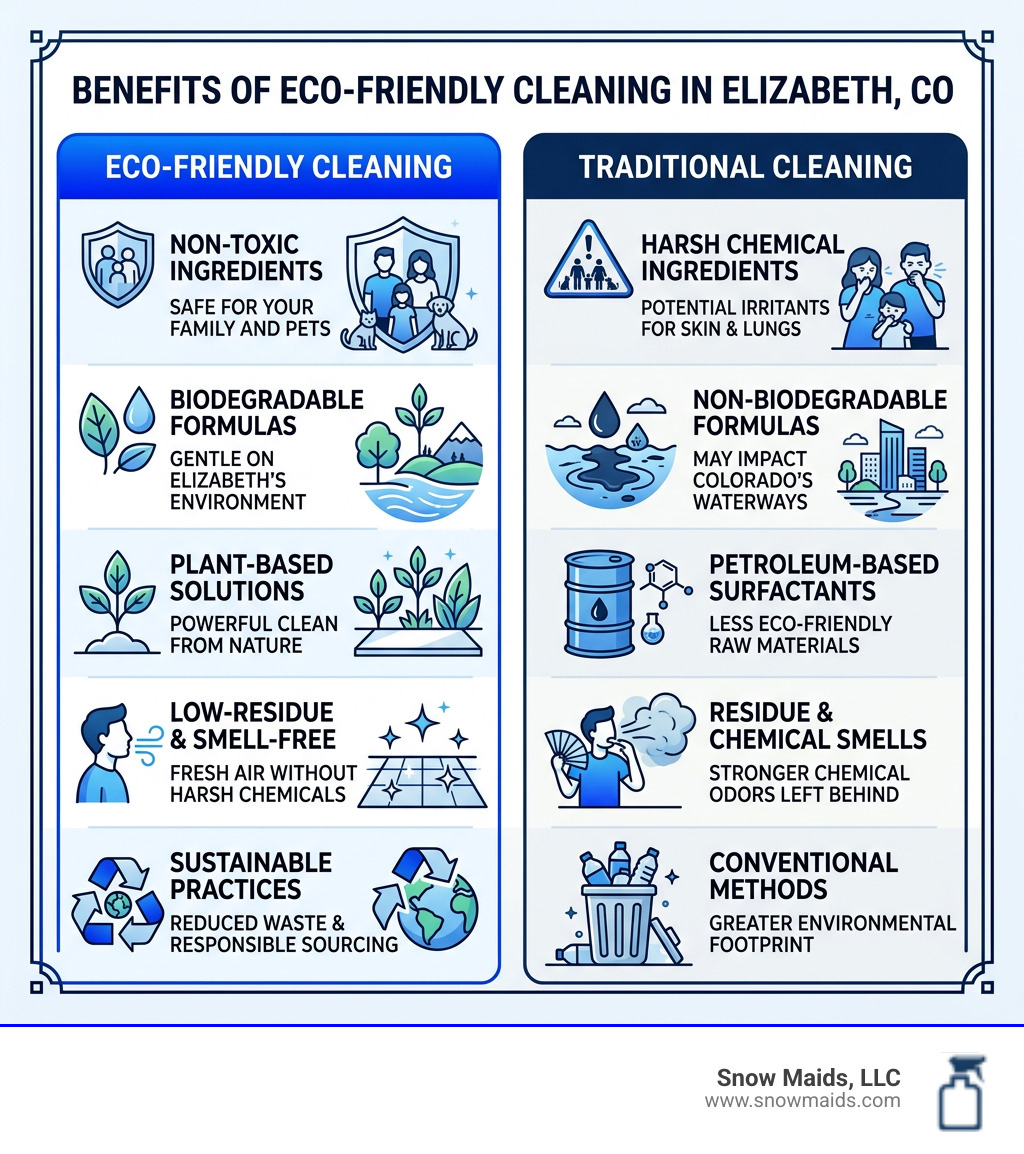 BENEFITS OF ECO-FRIENDLY CLEANING IN ELIZABETH, CO

ECO-FRIENDLY CLEANING

NON-TOXIC INGREDIENTS
SAFE FOR YOUR FAMILY AND PETS

BIODEGRADABLE FORMULAS
GENTLE ON ELIZABETH'S ENVIRONMENT

PLANT-BASED SOLUTIONS
POWERFUL CLEAN FROM NATURE

LOW-RESIDUE & SMELL-FREE
FRESH AIR WITHOUT HARSH CHEMICALS

SUSTAINABLE PRACTICES
REDUCED WASTE & RESPONSIBLE SOURCING

TRADITIONAL CLEANING

HARSH CHEMICAL INGREDIENTS
POTENTIAL IRRITANTS FOR SKIN & LUNGS

NON-BIODEGRADABLE FORMULAS
MAY IMPACT COLORADO'S WATERWAYS

PETROLEUM-BASED SURFACTANTS
LESS ECO-FRIENDLY RAW MATERIALS

RESIDUE & CHEMICAL SMELLS
STRONGER CHEMICAL ODORS LEFT BEHIND

CONVENTIONAL METHODS
GREATER ENVIRONMENTAL FOOTPRINT

Snow Maids, LLC
www.snowmaids.com