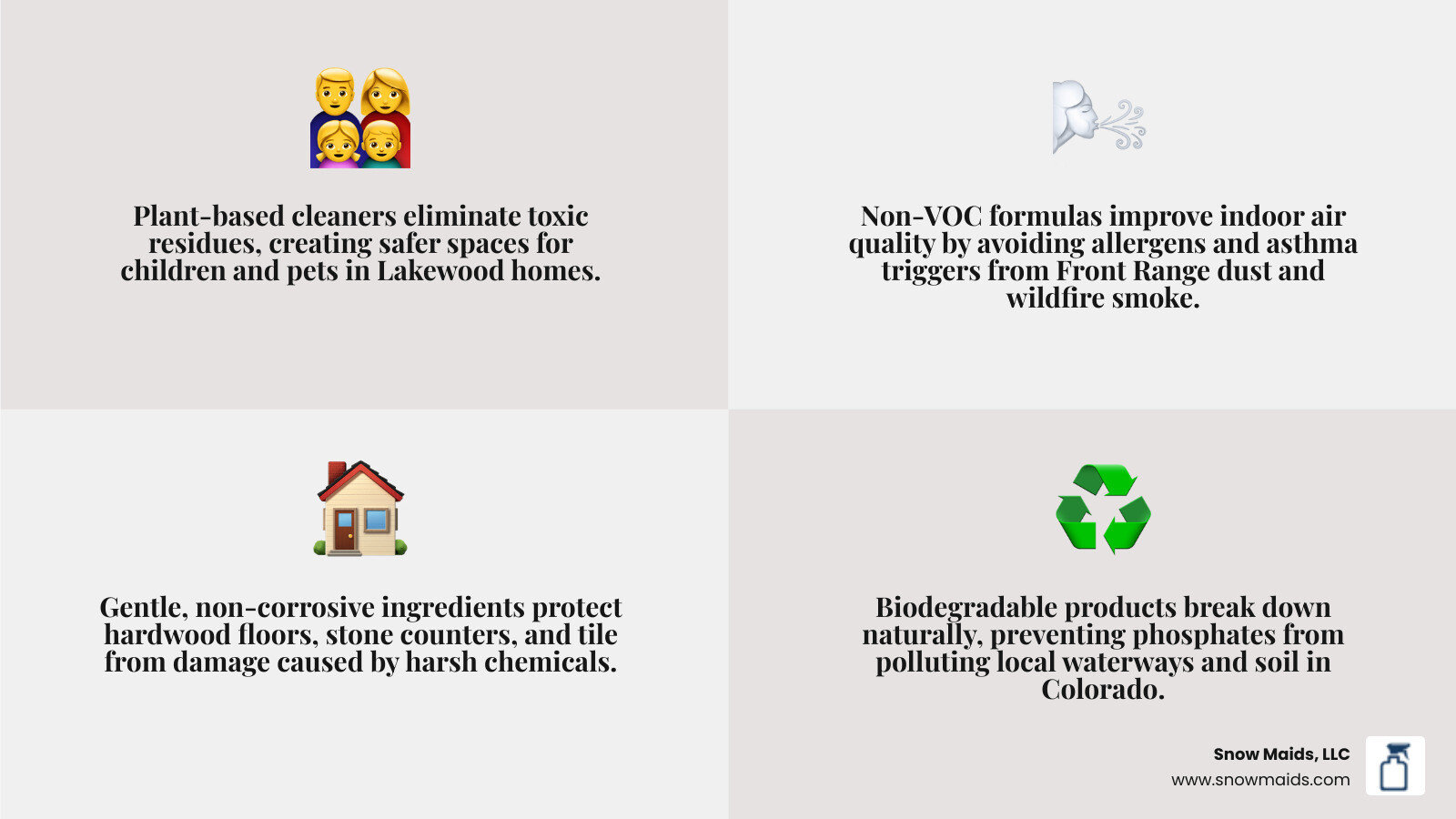 Plant-based cleaners eliminate toxic residues, creating safer spaces for children and pets in Lakewood homes.

Non-VOC formulas improve indoor air quality by avoiding allergens and asthma triggers from Front Range dust and wildfire smoke.

Gentle, non-corrosive ingredients protect hardwood floors, stone counters, and tile from damage caused by harsh chemicals.

Biodegradable products break down naturally, preventing phosphates from polluting local waterways and soil in Colorado.

Snow Maids, LLC
www.snowmaids.com