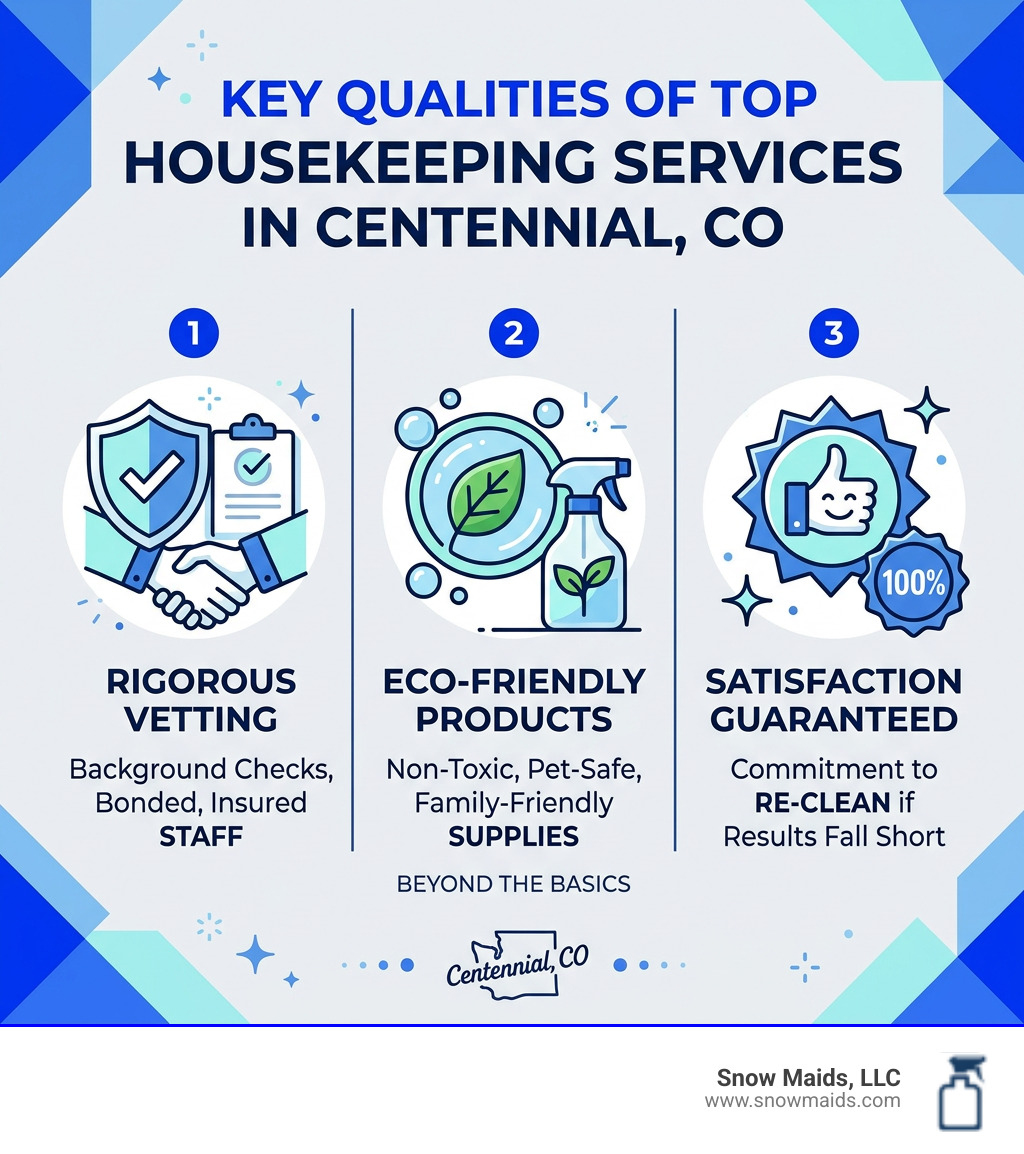 KEY QUALITIES OF TOP HOUSEKEEPING SERVICES IN CENTENNIAL, CO

1

RIGOROUS VETTING

Background Checks, Bonded, Insured STAFF

2

ECO-FRIENDLY PRODUCTS

Non-Toxic, Pet-Safe, Family-Friendly SUPPLIES

3

100%

SATISFACTION GUARANTEED

Commitment to RE-CLEAN if Results Fall Short

BEYOND THE BASICS

Centennial, CO

Snow Maids, LLC
www.snowmaids.com