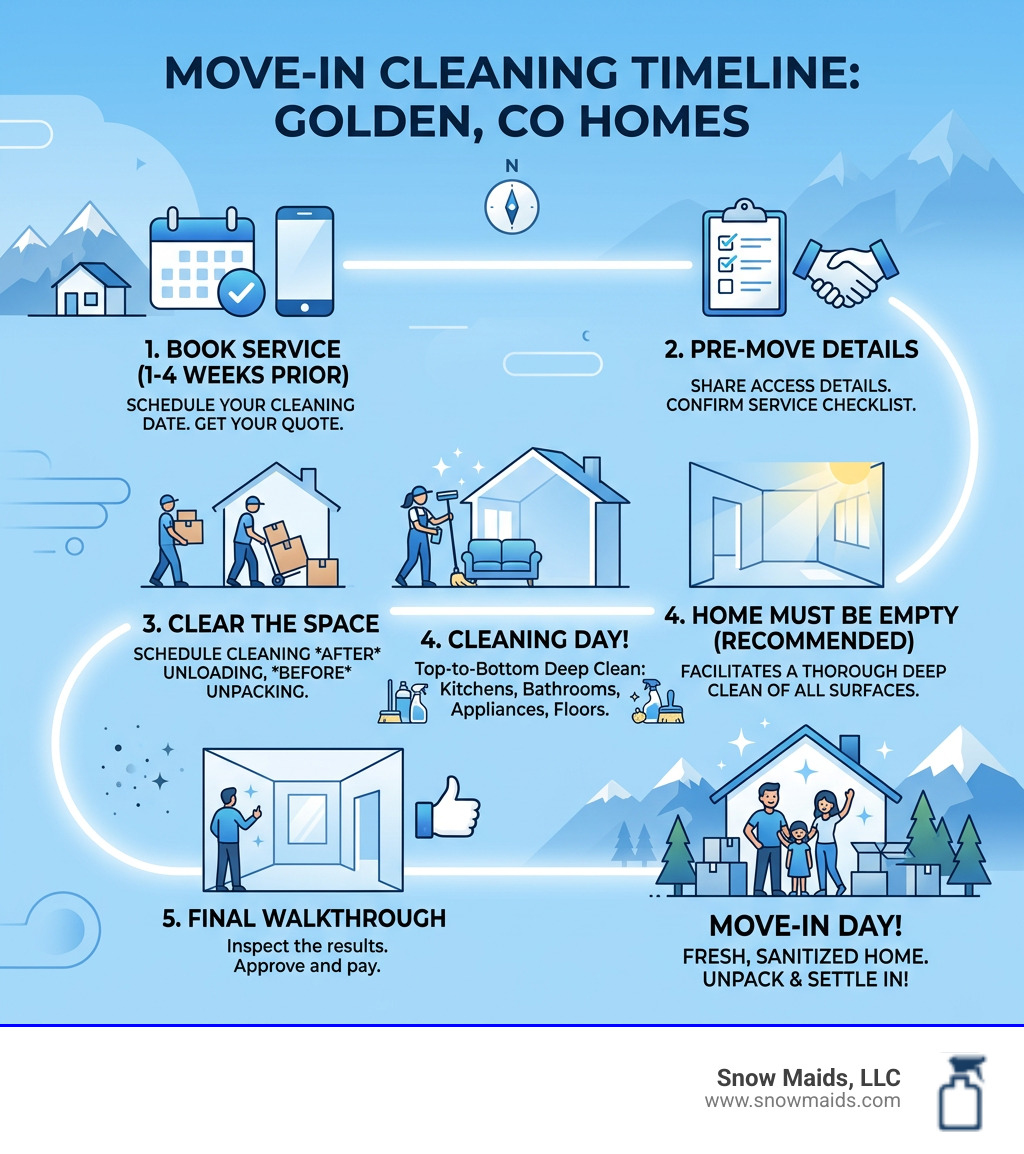 MOVE-IN CLEANING TIMELINE: GOLDEN, CO HOMES

N

1. BOOK SERVICE (1-4 WEEKS PRIOR)

SCHEDULE YOUR CLEANING DATE. GET YOUR QUOTE.

2. PRE-MOVE DETAILS

SHARE ACCESS DETAILS. CONFIRM SERVICE CHECKLIST.

3. CLEAR THE SPACE

SCHEDULE CLEANING *AFTER* UNLOADING, *BEFORE* UNPACKING.

4. CLEANING DAY!

Top-to-Bottom Deep Clean: Kitchens, Bathrooms, Appliances, Floors.

4. HOME MUST BE EMPTY (RECOMMENDED)

FACILITATES A THOROUGH DEEP CLEAN OF ALL SURFACES.

5. FINAL WALKTHROUGH

Inspect the results. Approve and pay.

MOVE-IN DAY!

FRESH, SANITIZED HOME. UNPACK & SETTLE IN!

Snow Maids, LLC
www.snowmaids.com