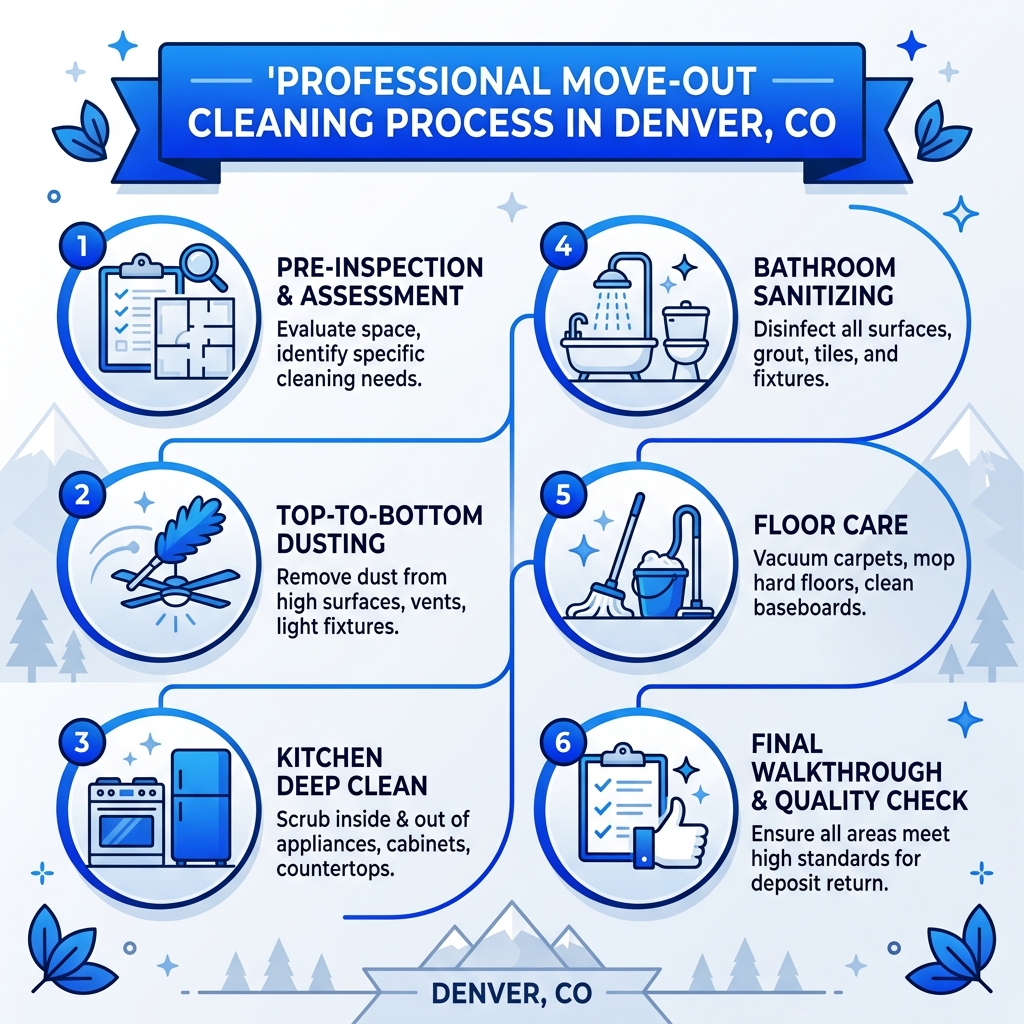 'PROFESSIONAL MOVE-OUT CLEANING PROCESS IN DENVER, CO

1

PRE-INSPECTION & ASSESSMENT

Evaluate space, identify specific cleaning needs.

2

TOP-TO-BOTTOM DUSTING

Remove dust from high surfaces, vents, light fixtures.

3

KITCHEN DEEP CLEAN

Scrub inside & out of appliances, cabinets, countertops.

4

BATHROOM SANITIZING

Disinfect all surfaces, grout, tiles, and fixtures.

5

FLOOR CARE

Vacuum carpets, mop hard floors, clean baseboards.

6

FINAL WALKTHROUGH & QUALITY CHECK

Ensure all areas meet high standards for deposit return.

DENVER, CO