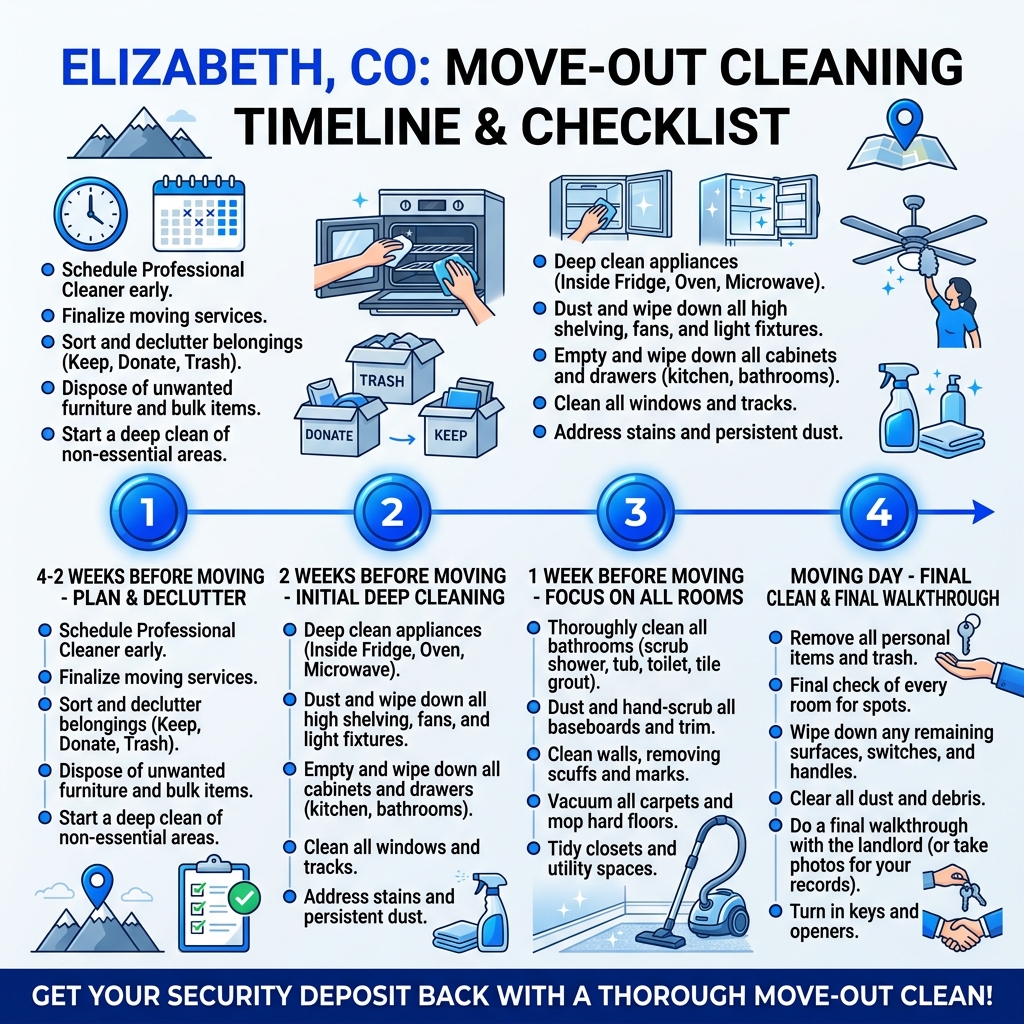 ELIZABETH, CO: MOVE-OUT CLEANING TIMELINE & CHECKLIST

- Schedule Professional Cleaner early.
- Finalize moving services.
- Sort and declutter belongings (Keep, Donate, Trash).
- Dispose of unwanted furniture and bulk items.
- Start a deep clean of non-essential areas.

TRASH
DONATE
KEEP

- Deep clean appliances (Inside Fridge, Oven, Microwave).
- Dust and wipe down all high shelving, fans, and light fixtures.
- Empty and wipe down all cabinets and drawers (kitchen, bathrooms).
- Clean all windows and tracks.
- Address stains and persistent dust.

1 2 3 4

4-2 WEEKS BEFORE MOVING - PLAN & DECLUTTER
- Schedule Professional Cleaner early.
- Finalize moving services.
- Sort and declutter belongings (Keep, Donate, Trash).
- Dispose of unwanted furniture and bulk items.
- Start a deep clean of non-essential areas.

2 WEEKS BEFORE MOVING - INITIAL DEEP CLEANING
- Deep clean appliances (Inside Fridge, Oven, Microwave).
- Dust and wipe down all high shelving, fans, and light fixtures.
- Empty and wipe down all cabinets and drawers (kitchen, bathrooms).
- Clean all windows and tracks.
- Address stains and persistent dust.

1 WEEK BEFORE MOVING - FOCUS ON ALL ROOMS
- Thoroughly clean all bathrooms (scrub shower, tub, toilet, tile grout).
- Dust and hand-scrub all baseboards and trim.
- Clean walls, removing scuffs and marks.
- Vacuum all carpets and mop hard floors.
- Tidy closets and utility spaces.

MOVING DAY - FINAL CLEAN & FINAL WALKTHROUGH
- Remove all personal items and trash.
- Final check of every room for spots.
- Wipe down any remaining surfaces, switches, and handles.
- Clear all dust and debris.
- Do a final walkthrough with the landlord (or take photos for your records).
- Turn in keys and openers.

GET YOUR SECURITY DEPOSIT BACK WITH A THOROUGH MOVE-OUT CLEAN!