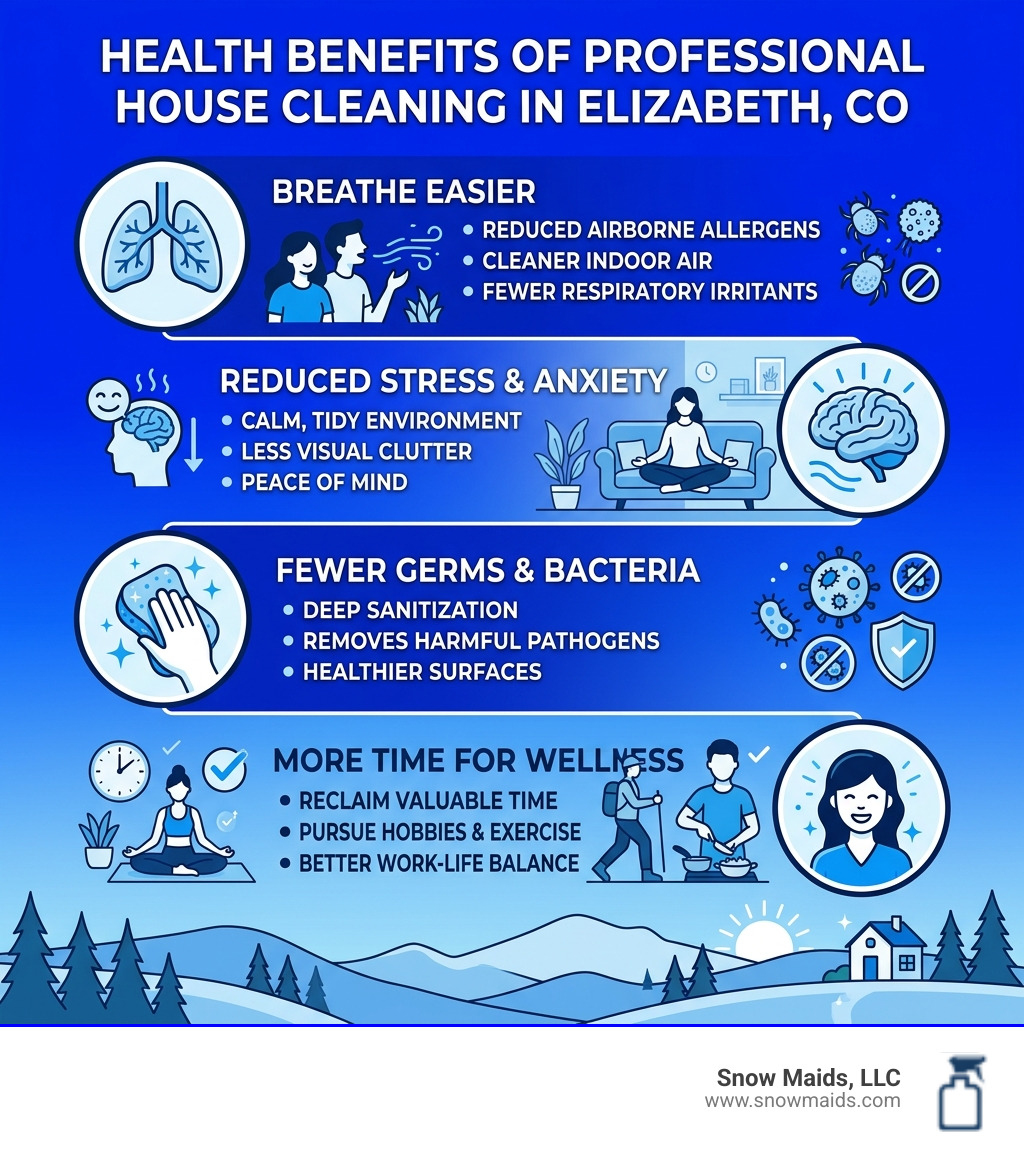 HEALTH BENEFITS OF PROFESSIONAL HOUSE CLEANING IN ELIZABETH, CO

BREATHE EASIER
• REDUCED AIRBORNE ALLERGENS
• CLEANER INDOOR AIR
• FEWER RESPIRATORY IRRITANTS

REDUCED STRESS & ANXIETY
• CALM, TIDY ENVIRONMENT
• LESS VISUAL CLUTTER
• PEACE OF MIND

FEWER GERMS & BACTERIA
• DEEP SANITIZATION
• REMOVES HARMFUL PATHOGENS
• HEALTHIER SURFACES

MORE TIME FOR WELLNESS
• RECLAIM VALUABLE TIME
• PURSUE HOBBIES & EXERCISE
• BETTER WORK-LIFE BALANCE

Snow Maids, LLC
www.snowmaids.com