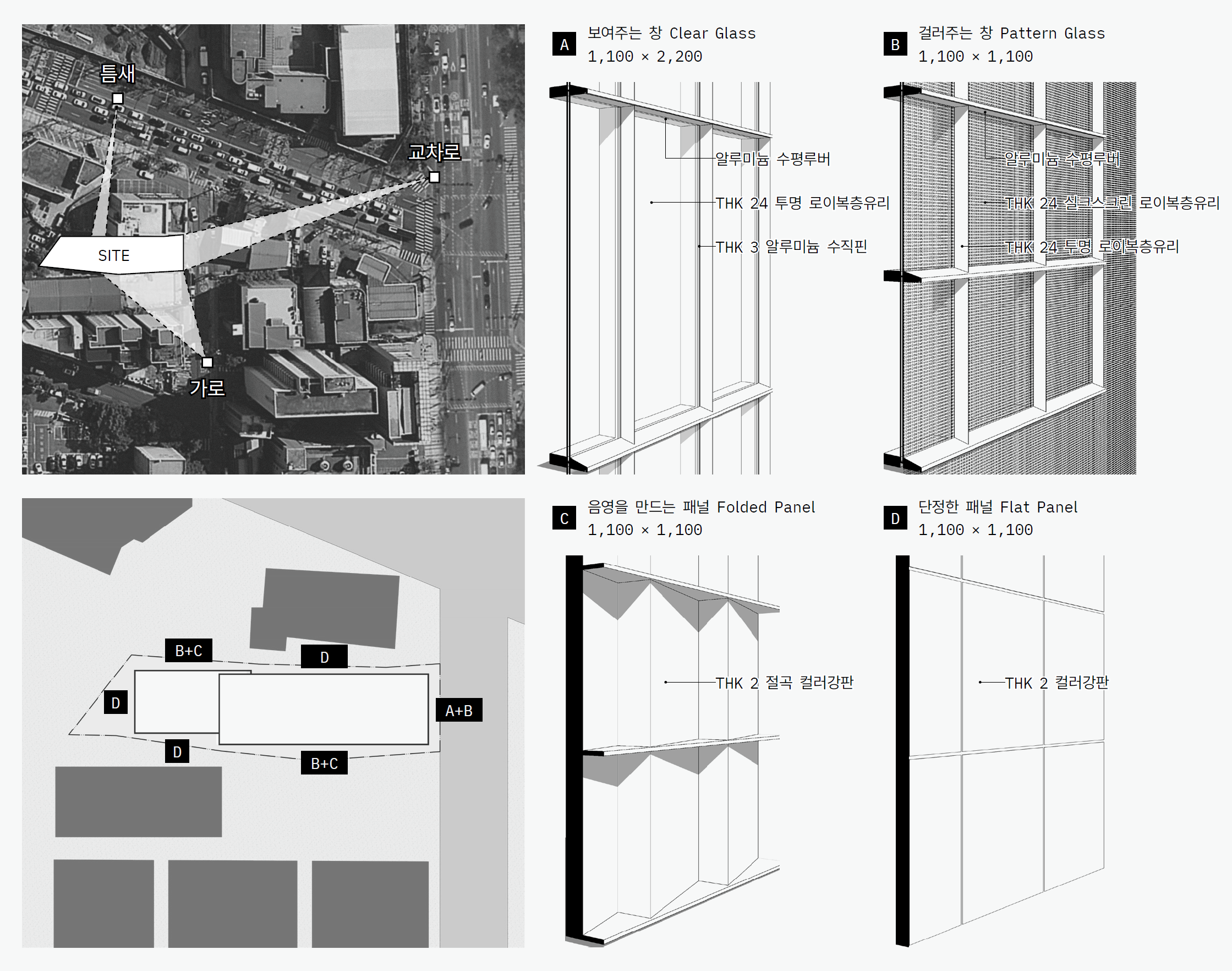 틈새

교차로

SITE

가로

A 보여주는 창 Clear Glass
1,100 × 2,200

알루미늄 수평루버

THK 24 투명 로이복층유리

THK 3 알루미늄 수직핀

B 걸러주는 창 Pattern Glass
1,100 × 1,100

알루미늄 수평루버

THK 24 실크스크린 로이복층유리

THK 24 투명 로이복층유리

B+C

D

D

A+B

D

B+C

C 음영을 만드는 패널 Folded Panel
1,100 × 1,100

THK 2 절곡 컬러강판

D 단정한 패널 Flat Panel
1,100 × 1,100

THK 2 컬러강판