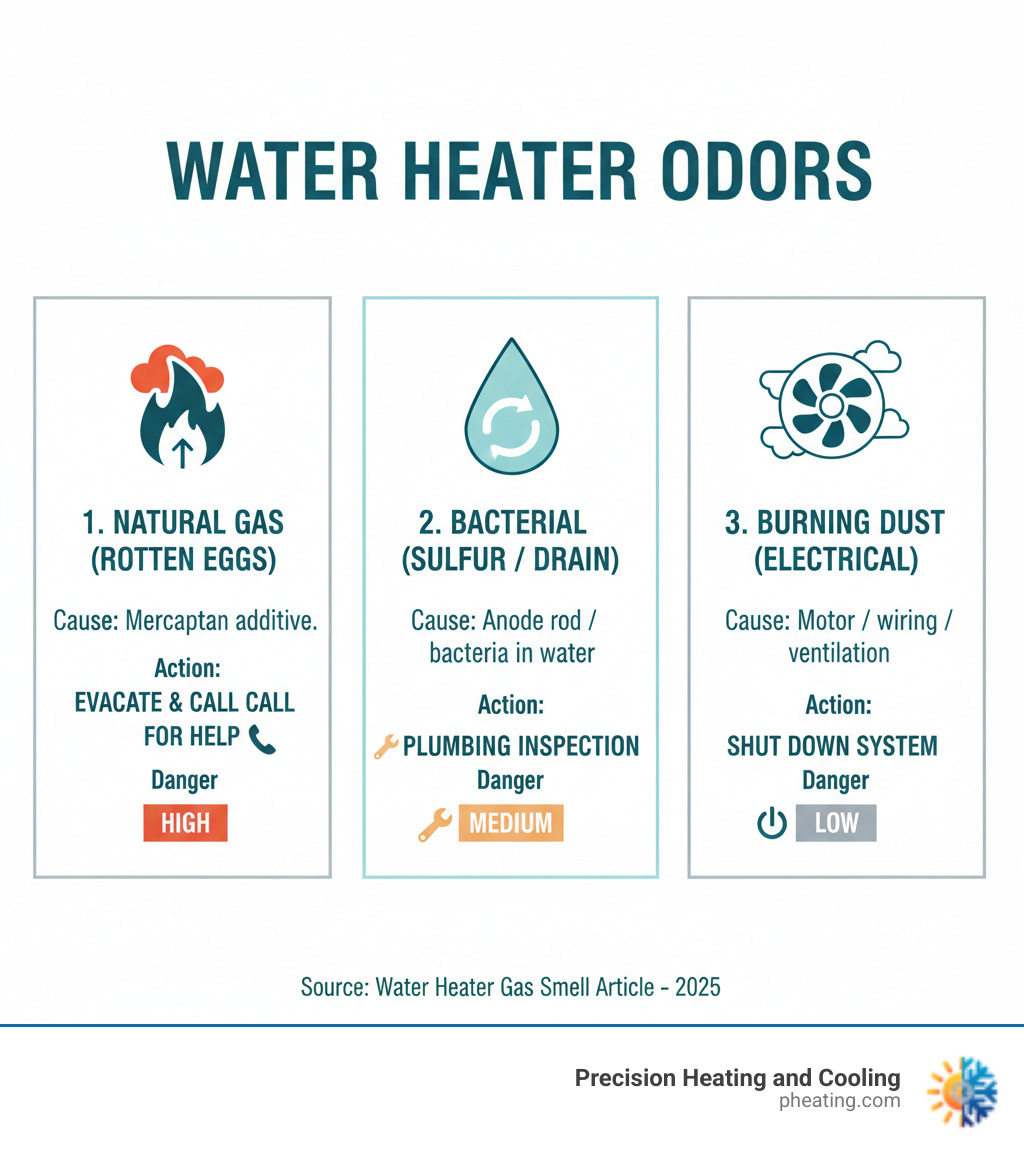 WATER HEATER ODORS

1. NATURAL GAS (ROTTEN EGGS)

Cause: Mercaptan additive.

Action:
EVACATE & CALL CALL FOR HELP

Danger

HIGH

2. BACTERIAL (SULFUR / DRAIN)

Cause: Anode rod / bacteria in water

Action:
PLUMBING INSPECTION

Danger

MEDIUM

3. BURNING DUST (ELECTRICAL)

Cause: Motor / wiring / ventilation

Action:
SHUT DOWN SYSTEM

Danger

LOW

Source: Water Heater Gas Smell Article - 2025

Precision Heating and Cooling
pheating.com