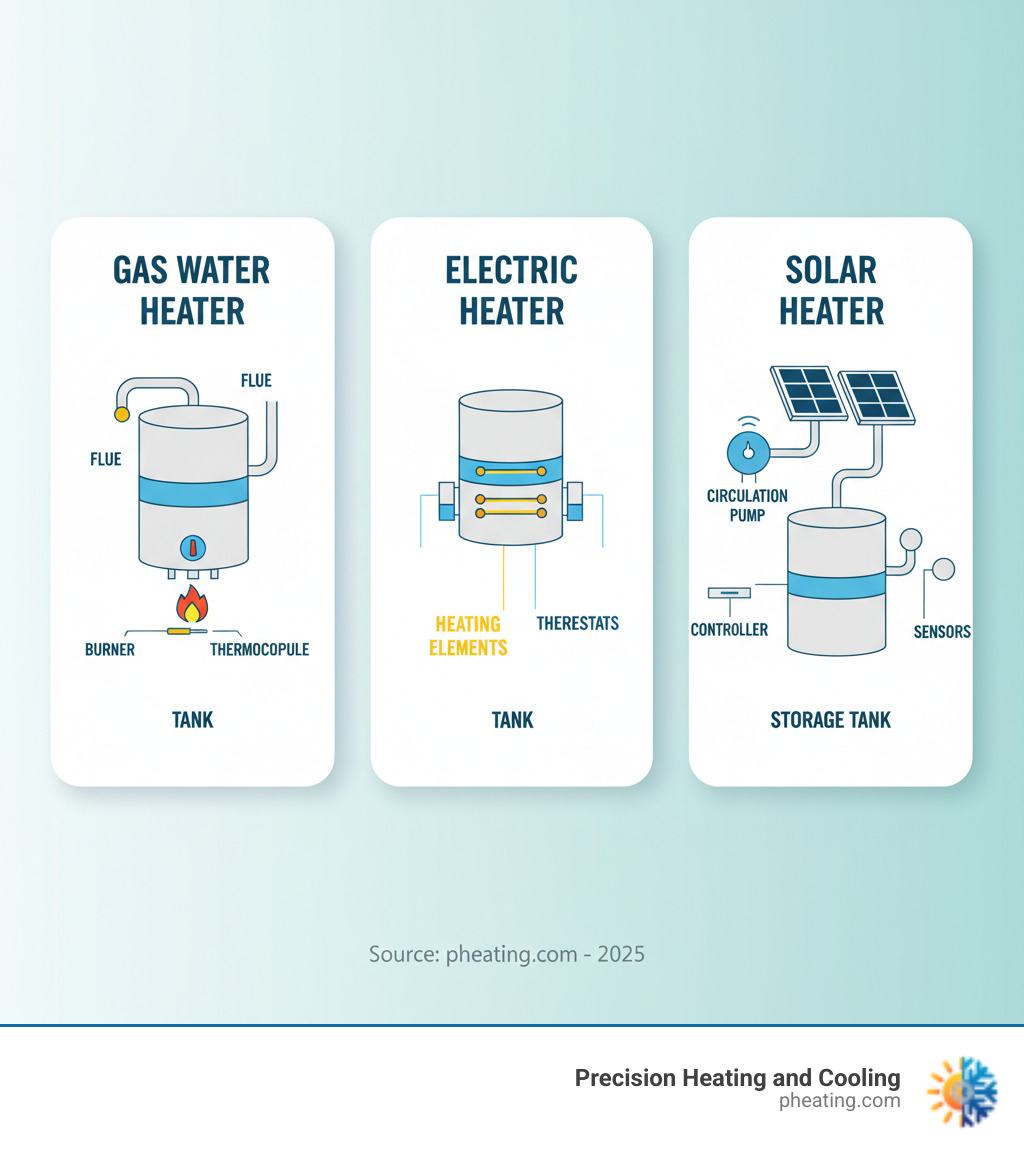 GAS WATER HEATER

FLUE

FLUE

BURNER

THERMOCOPULE

TANK

ELECTRIC HEATER

HEATING ELEMENTS

THERESTATS

TANK

SOLAR HEATER

CIRCULATION PUMP

CONTROLLER

SENSORS

STORAGE TANK

Source: pheating.com - 2025

Precision Heating and Cooling
pheating.com