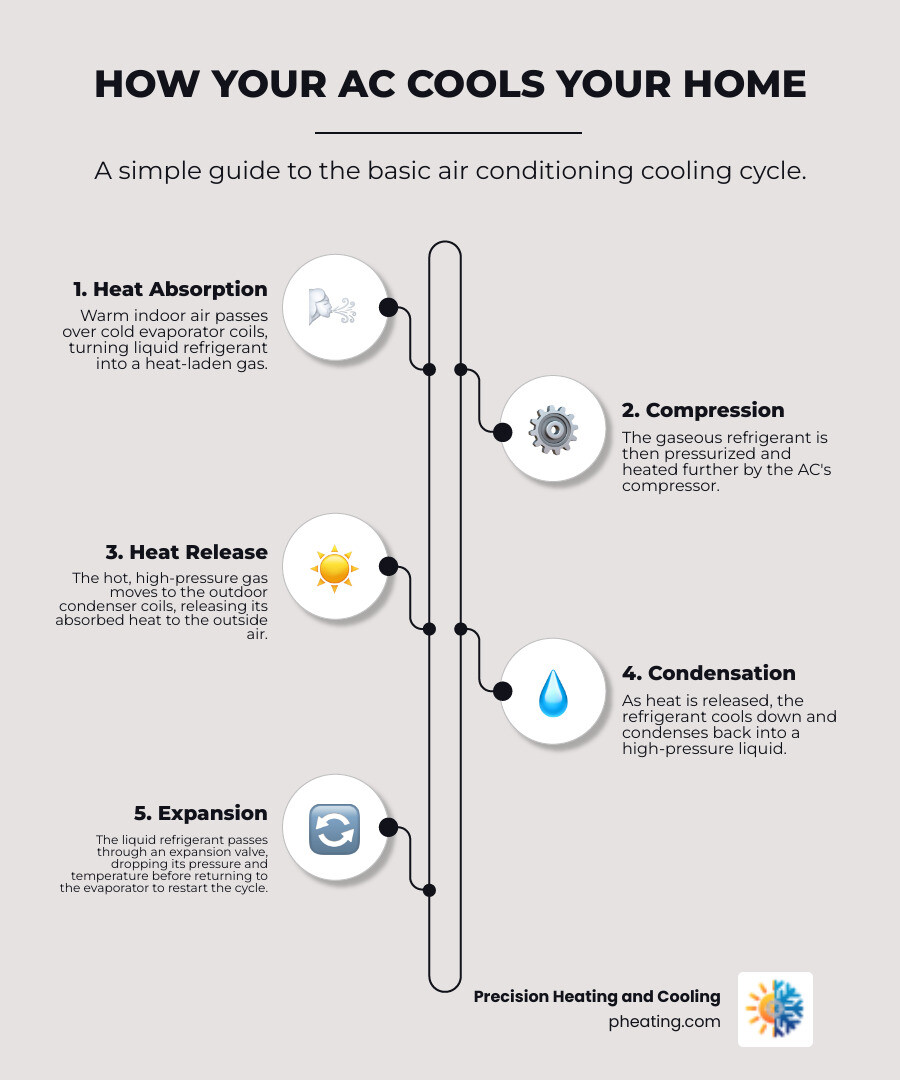 HOW YOUR AC COOLS YOUR HOME

A simple guide to the basic air conditioning cooling cycle.

1. Heat Absorption
Warm indoor air passes over cold evaporator coils, turning liquid refrigerant into a heat-laden gas.

2. Compression
The gaseous refrigerant is then pressurized and heated further by the AC's compressor.

3. Heat Release
The hot, high-pressure gas moves to the outdoor condenser coils, releasing its absorbed heat to the outside air.

4. Condensation
As heat is released, the refrigerant cools down and condenses back into a high-pressure liquid.

5. Expansion
The liquid refrigerant passes through an expansion valve, dropping its pressure and temperature before returning to the evaporator to restart the cycle.

Precision Heating and Cooling
pheating.com