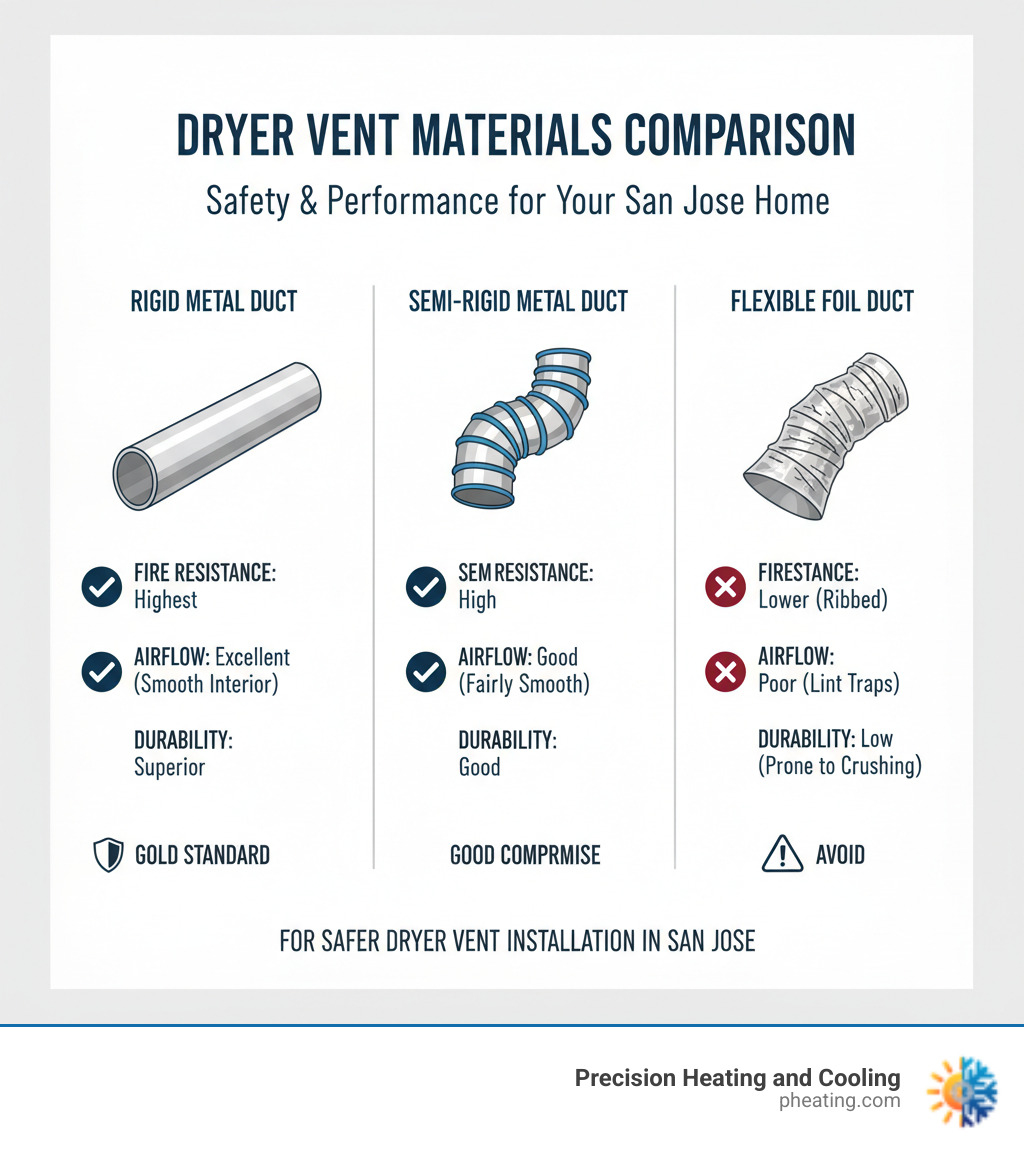 DRYER VENT MATERIALS COMPARISON

Safety & Performance for Your San Jose Home

RIGID METAL DUCT

FIRE RESISTANCE: Highest

AIRFLOW: Excellent (Smooth Interior)

DURABILITY: Superior

GOLD STANDARD

SEMI-RIGID METAL DUCT

SEM RESISTANCE: High

AIRFLOW: Good (Fairly Smooth)

DURABILITY: Good

GOOD COMPRMISE

FLEXIBLE FOIL DUCT

FIRESTANCE: Lower (Ribbed)

AIRFLOW: Poor (Lint Traps)

DURABILITY: Low (Prone to Crushing)

AVOID

FOR SAFER DRYER VENT INSTALLATION IN SAN JOSE

Precision Heating and Cooling
pheating.com