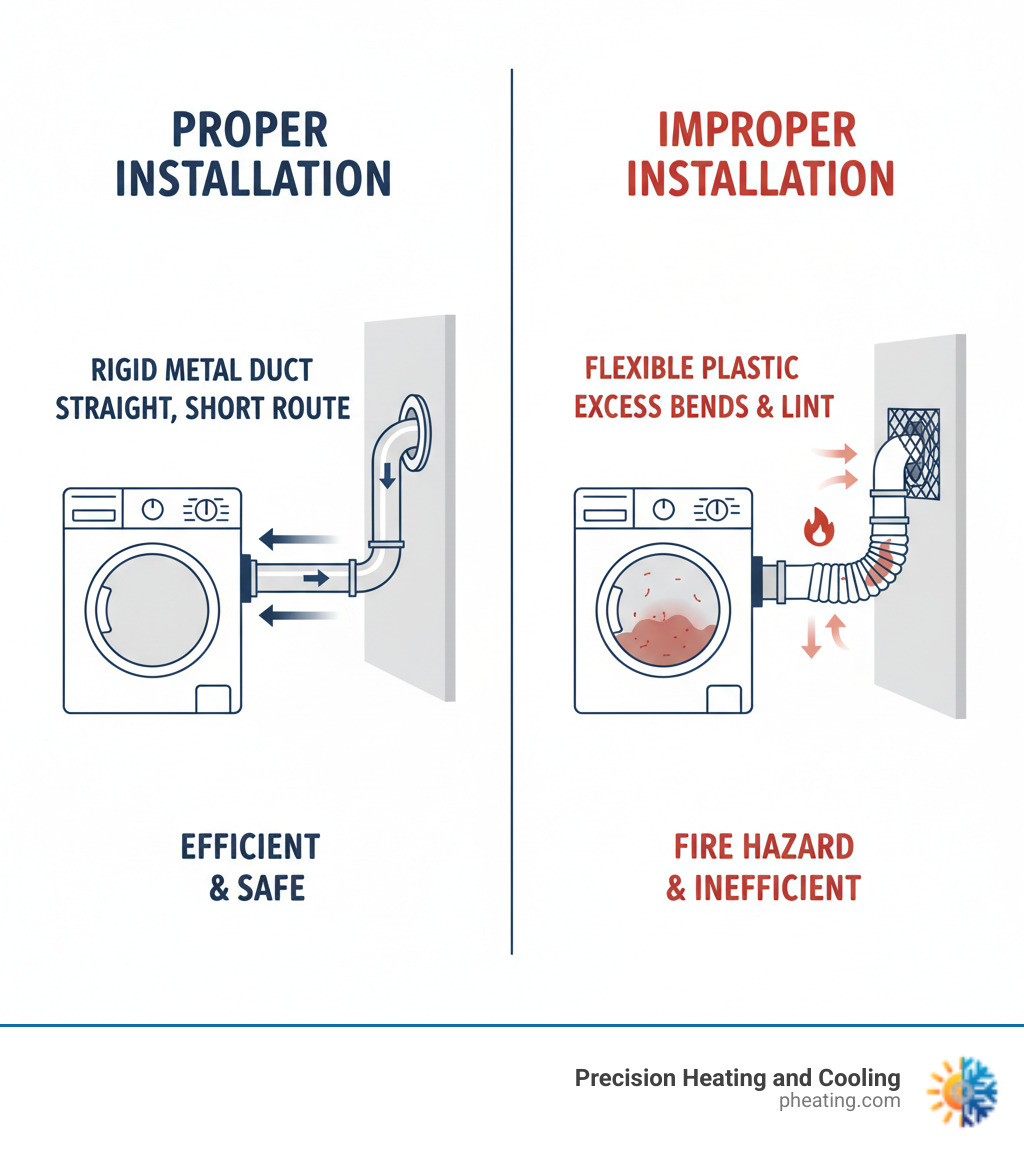 PROPER INSTALLATION

RIGID METAL DUCT
STRAIGHT, SHORT ROUTE

EFFICIENT
& SAFE

IMPROPER INSTALLATION

FLEXIBLE PLASTIC
EXCESS BENDS & LINT

FIRE HAZARD
& INEFFICIENT

Precision Heating and Cooling
pheating.com