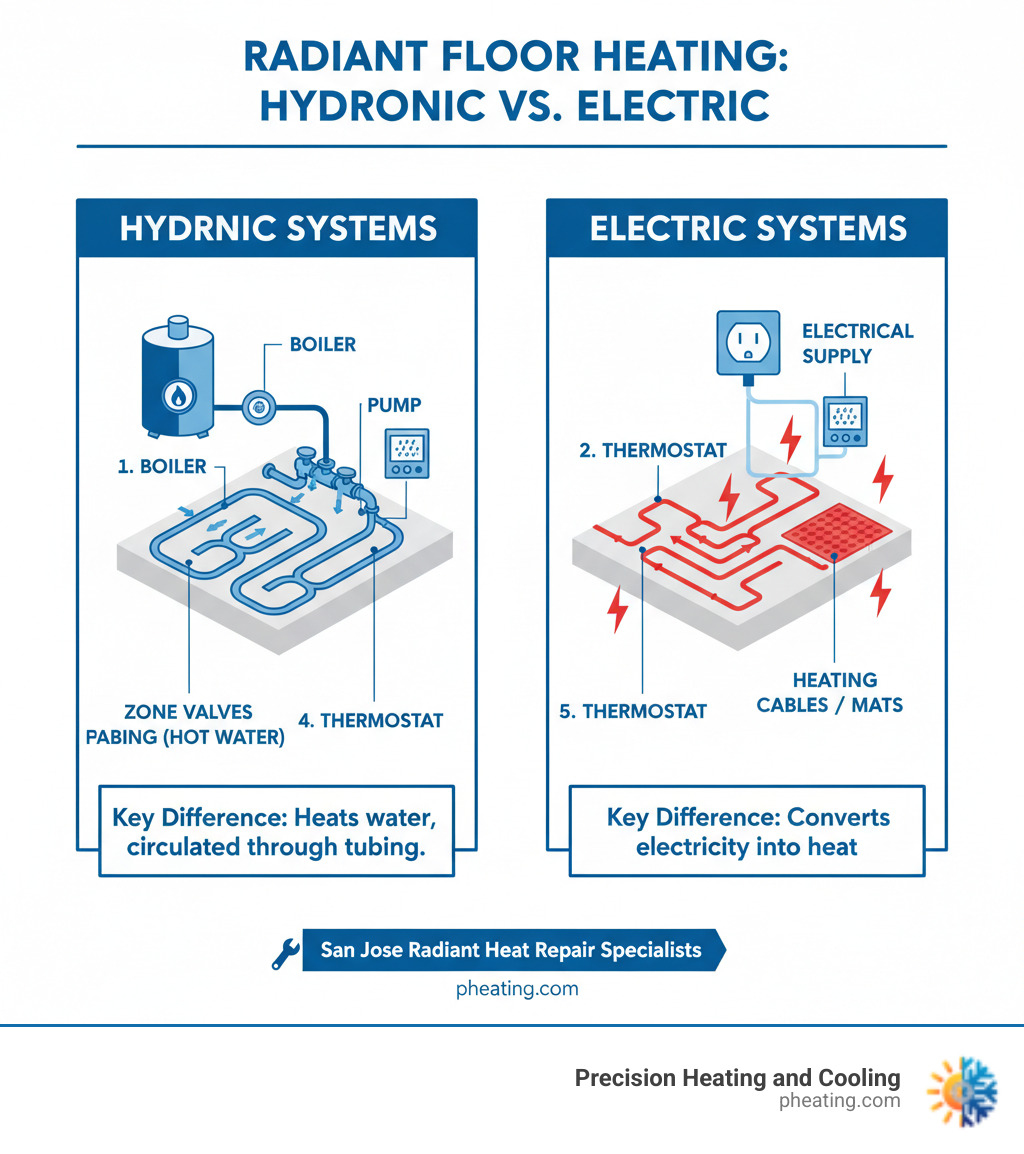 RADIANT FLOOR HEATING: HYDRONIC VS. ELECTRIC

HYDRNIC SYSTEMS

BOILER

PUMP

1. BOILER

ZONE VALVES
PABING (HOT WATER)

4. THERMOSTAT

Key Difference: Heats water, circulated through tubing.

ELECTRIC SYSTEMS

ELECTRICAL SUPPLY

2. THERMOSTAT

5. THERMOSTAT

HEATING CABLES / MATS

Key Difference: Converts electricity into heat

San Jose Radiant Heat Repair Specialists

pheating.com

Precision Heating and Cooling
pheating.com