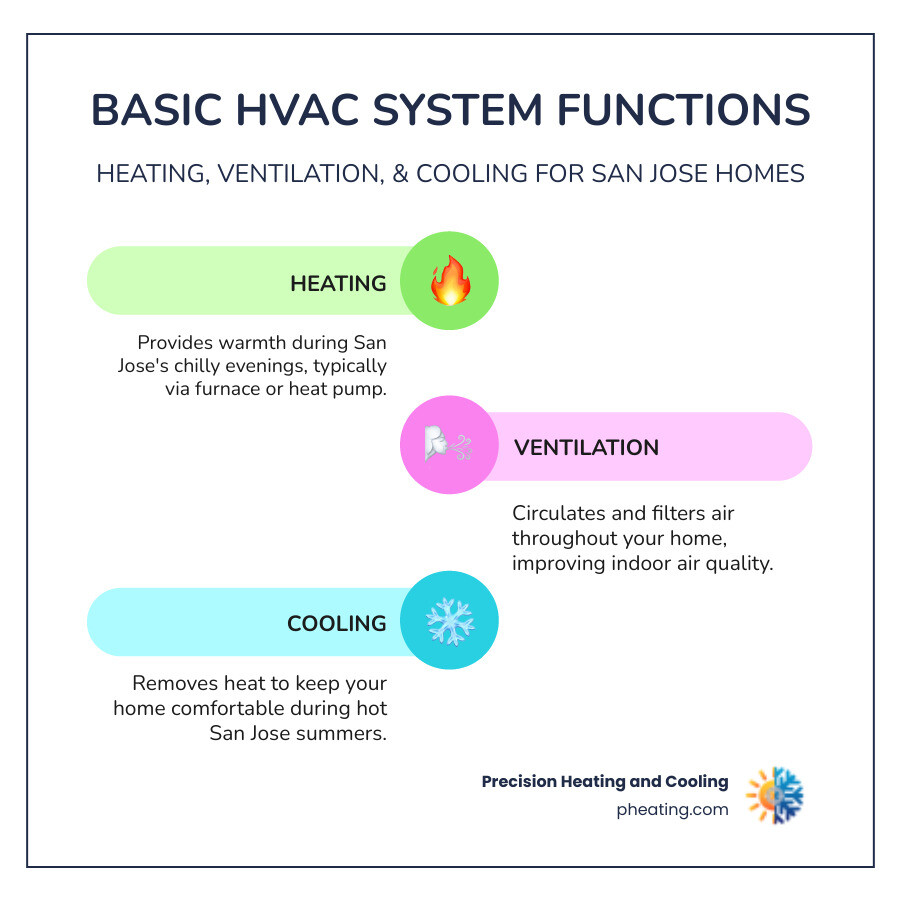 BASIC HVAC SYSTEM FUNCTIONS

HEATING, VENTILATION, & COOLING FOR SAN JOSE HOMES

HEATING

Provides warmth during San Jose's chilly evenings, typically via furnace or heat pump.

VENTILATION

Circulates and filters air throughout your home, improving indoor air quality.

COOLING

Removes heat to keep your home comfortable during hot San Jose summers.

Precision Heating and Cooling
pheating.com