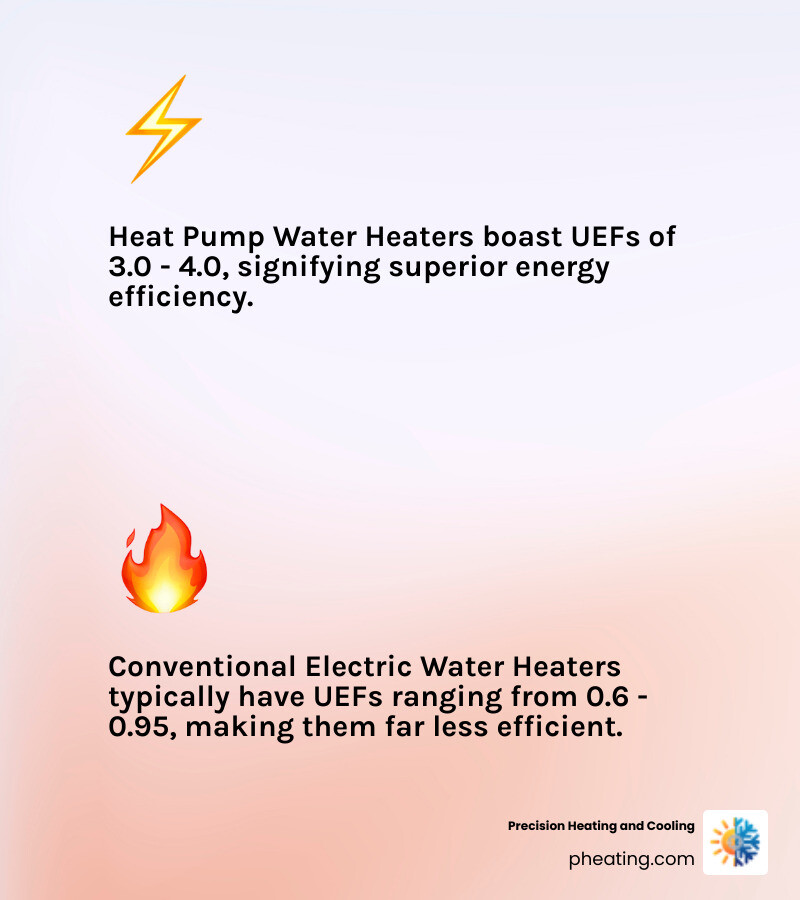 Heat Pump Water Heaters boast UEFs of 3.0 - 4.0, signifying superior energy efficiency.

Conventional Electric Water Heaters typically have UEFs ranging from 0.6 - 0.95, making them far less efficient.

Precision Heating and Cooling
pheating.com