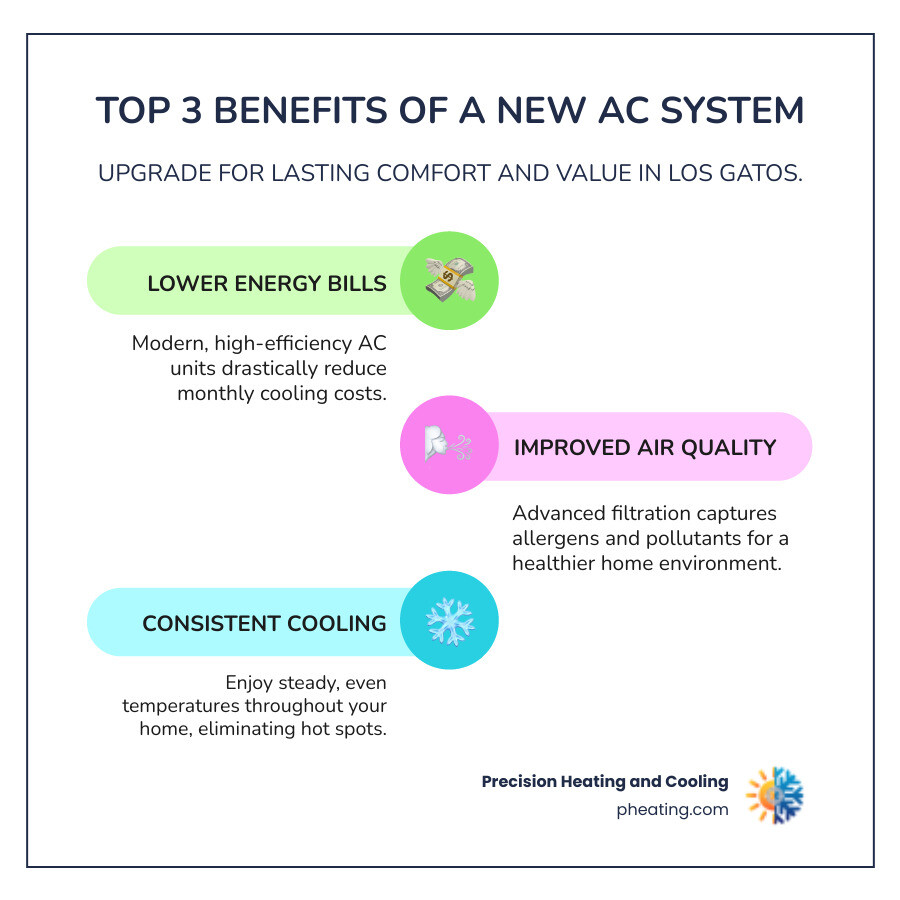 TOP 3 BENEFITS OF A NEW AC SYSTEM

UPGRADE FOR LASTING COMFORT AND VALUE IN LOS GATOS.

LOWER ENERGY BILLS

Modern, high-efficiency AC units drastically reduce monthly cooling costs.

IMPROVED AIR QUALITY

Advanced filtration captures allergens and pollutants for a healthier home environment.

CONSISTENT COOLING

Enjoy steady, even temperatures throughout your home, eliminating hot spots.

Precision Heating and Cooling
pheating.com