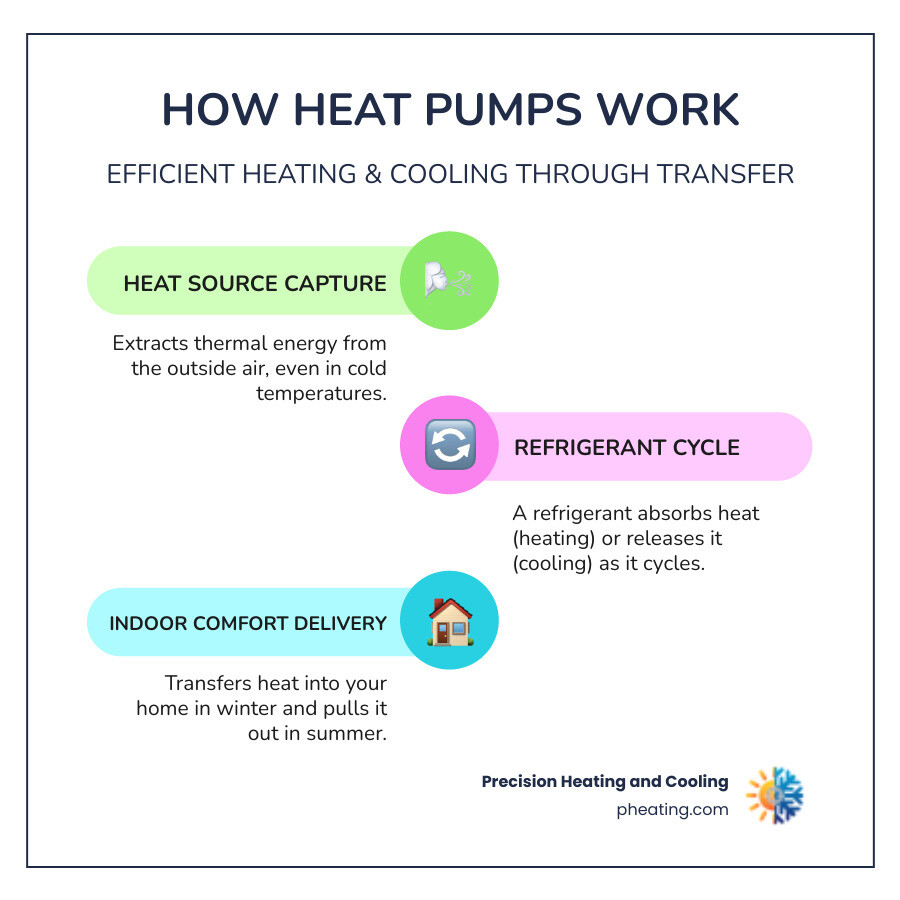 HOW HEAT PUMPS WORK

EFFICIENT HEATING & COOLING THROUGH TRANSFER

HEAT SOURCE CAPTURE

Extracts thermal energy from the outside air, even in cold temperatures.

REFRIGERANT CYCLE

A refrigerant absorbs heat (heating) or releases it (cooling) as it cycles.

INDOOR COMFORT DELIVERY

Transfers heat into your home in winter and pulls it out in summer.

Precision Heating and Cooling
pheating.com