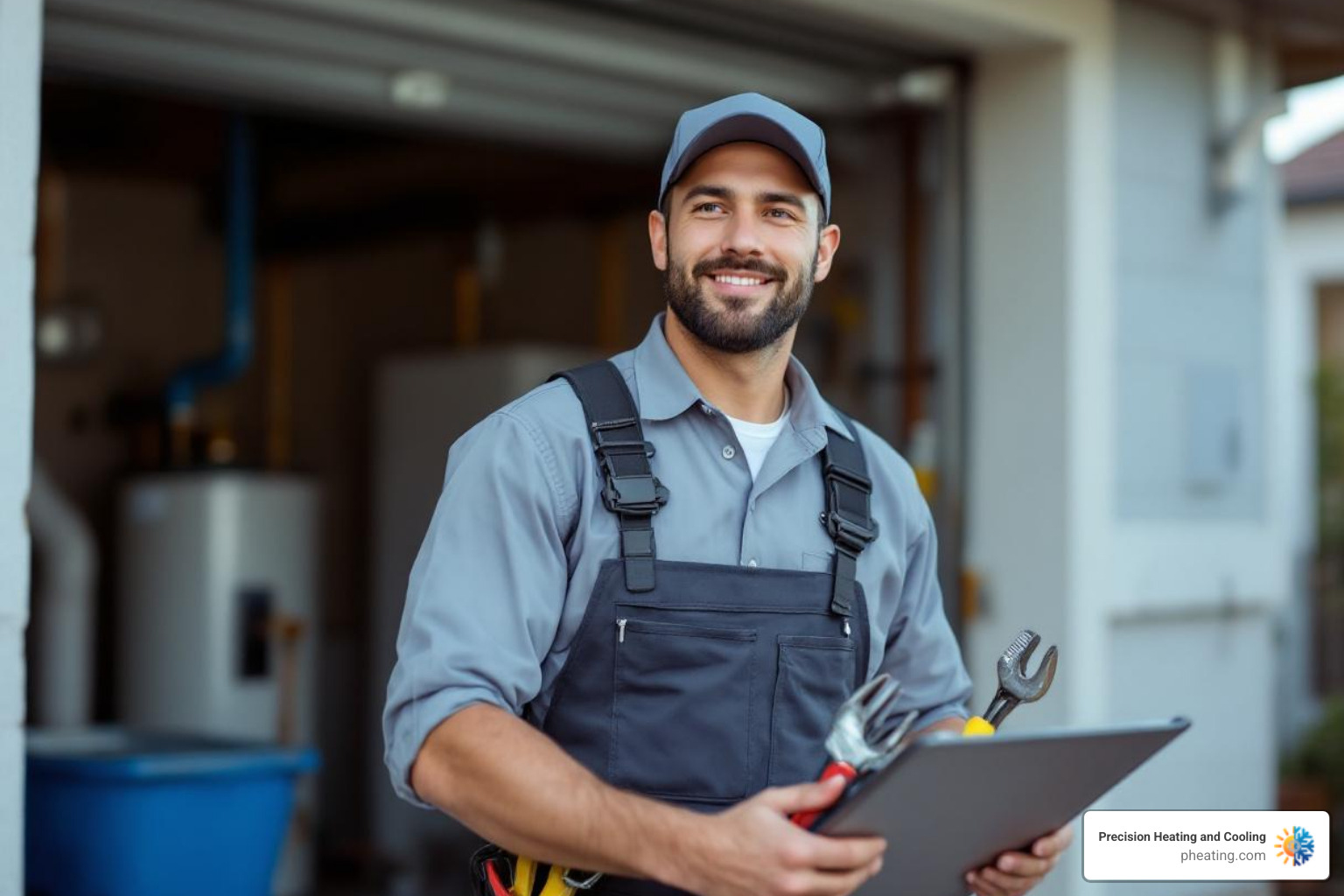 Precision Heating and Cooling
pheating.com