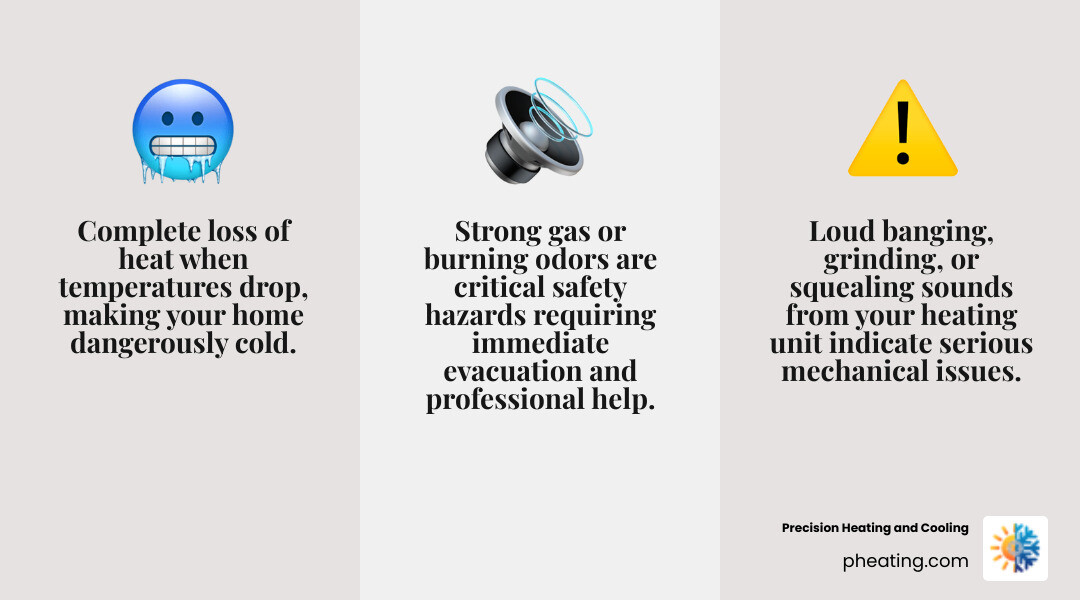 Complete loss of heat when temperatures drop, making your home dangerously cold.

Strong gas or burning odors are critical safety hazards requiring immediate evacuation and professional help.

Loud banging, grinding, or squealing sounds from your heating unit indicate serious mechanical issues.

Precision Heating and Cooling
pheating.com