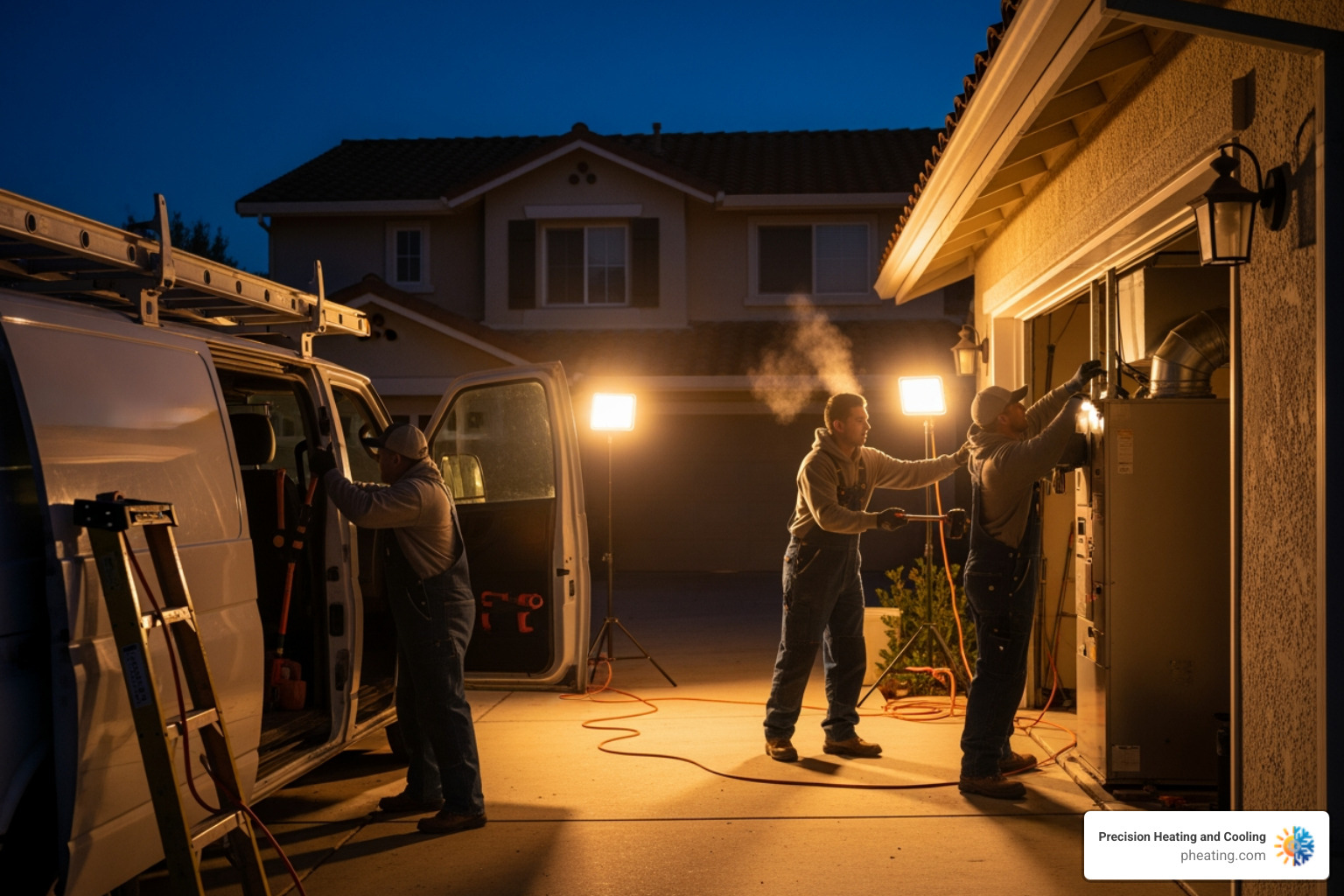 Precision Heating and Cooling
pheating.com