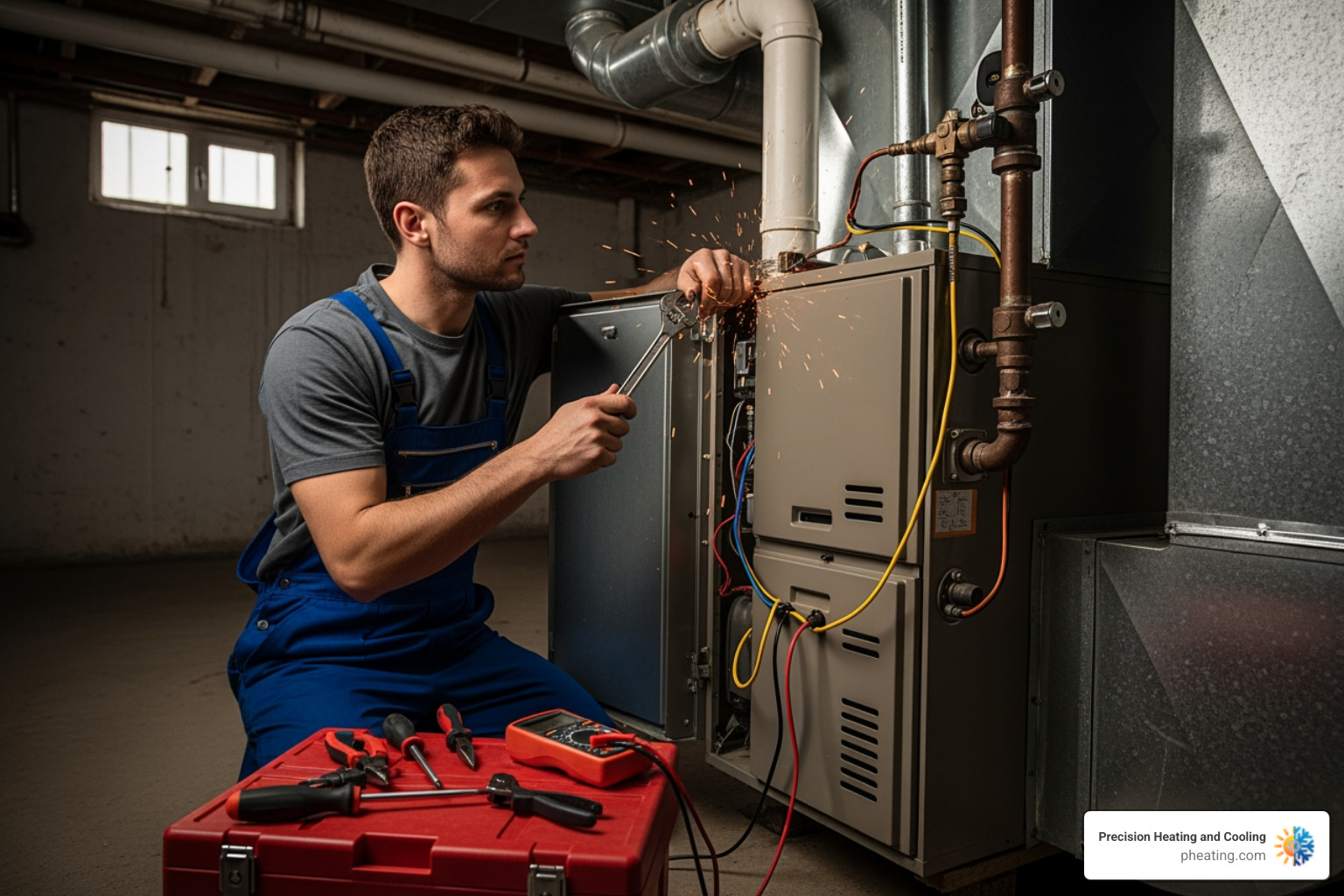 Precision Heating and Cooling
pheating.com