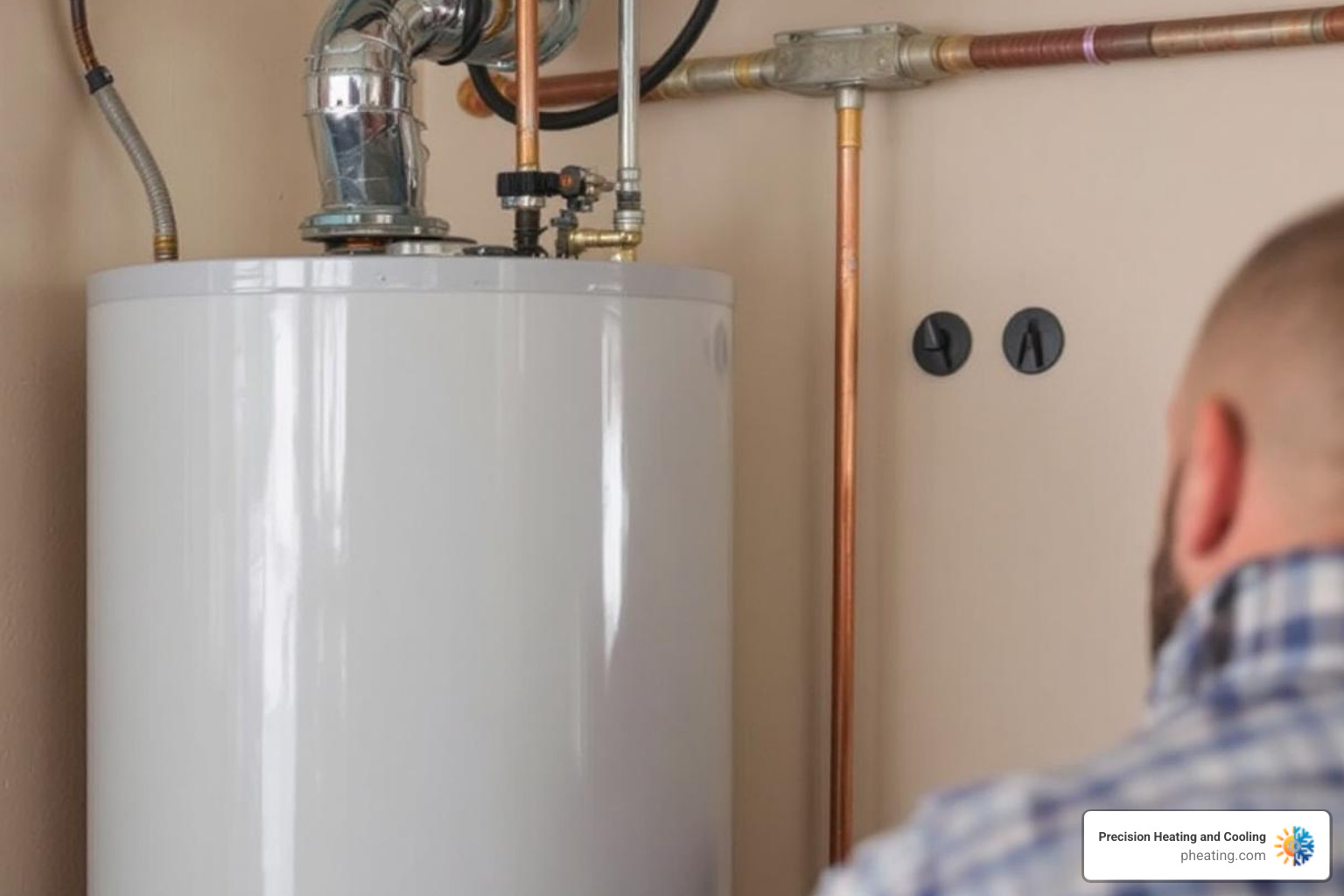 Precision Heating and Cooling
pheating.com