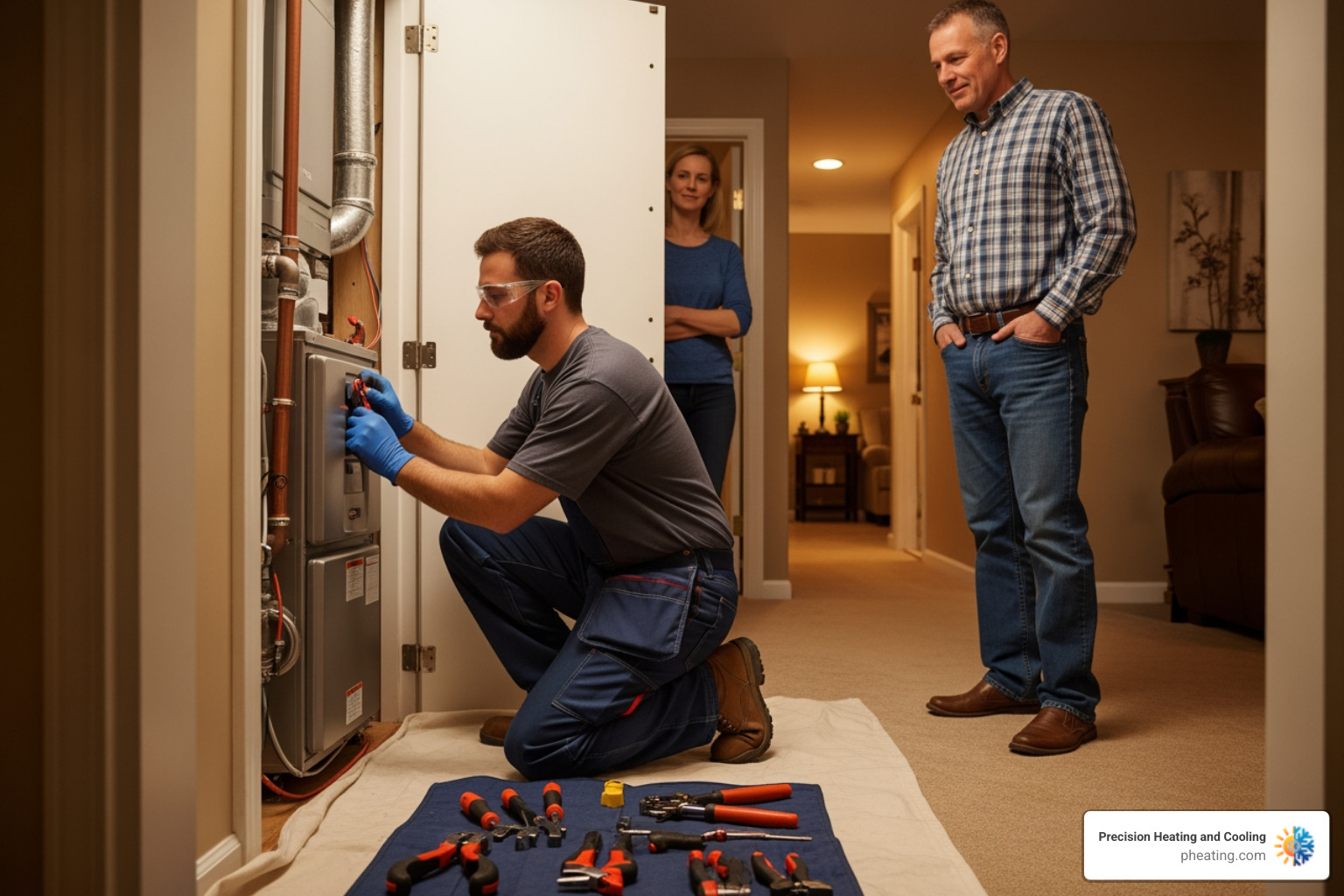 Precision Heating and Cooling
pheating.com