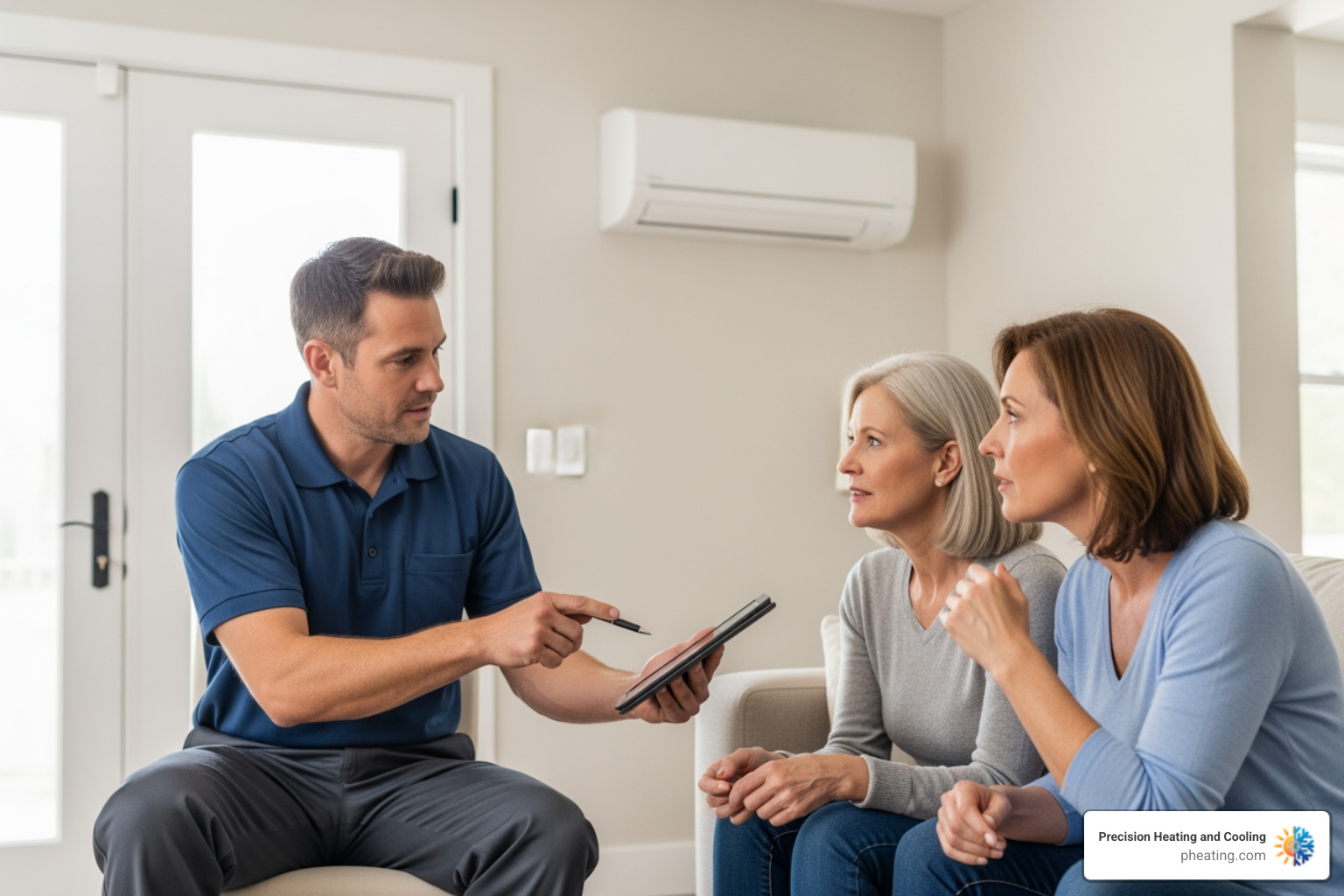 Precision Heating and Cooling
pheating.com