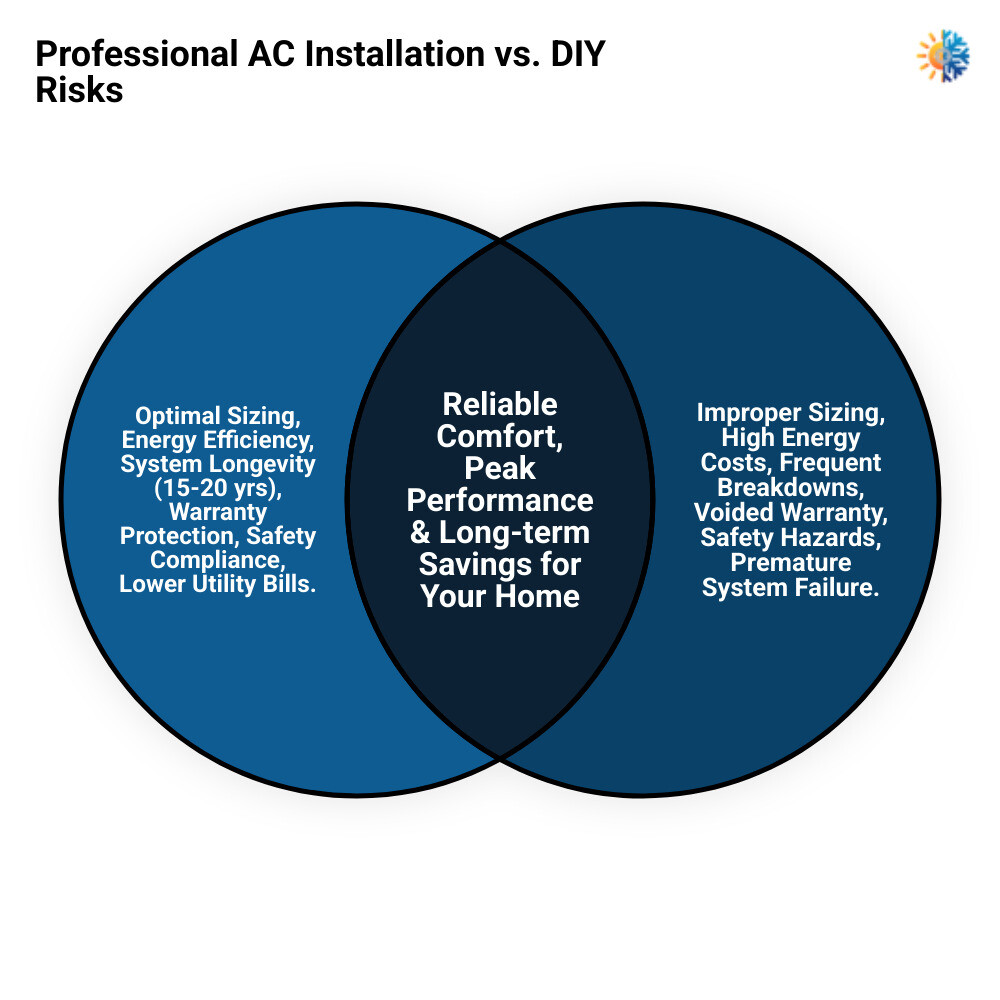 Professional AC Installation vs. DIY Risks

Optimal Sizing, Energy Efficiency, System Longevity (15-20 yrs), Warranty Protection, Safety Compliance, Lower Utility Bills.

Reliable Comfort, Peak Performance & Long-term Savings for Your Home

Improper Sizing, High Energy Costs, Frequent Breakdowns, Voided Warranty, Safety Hazards, Premature System Failure.