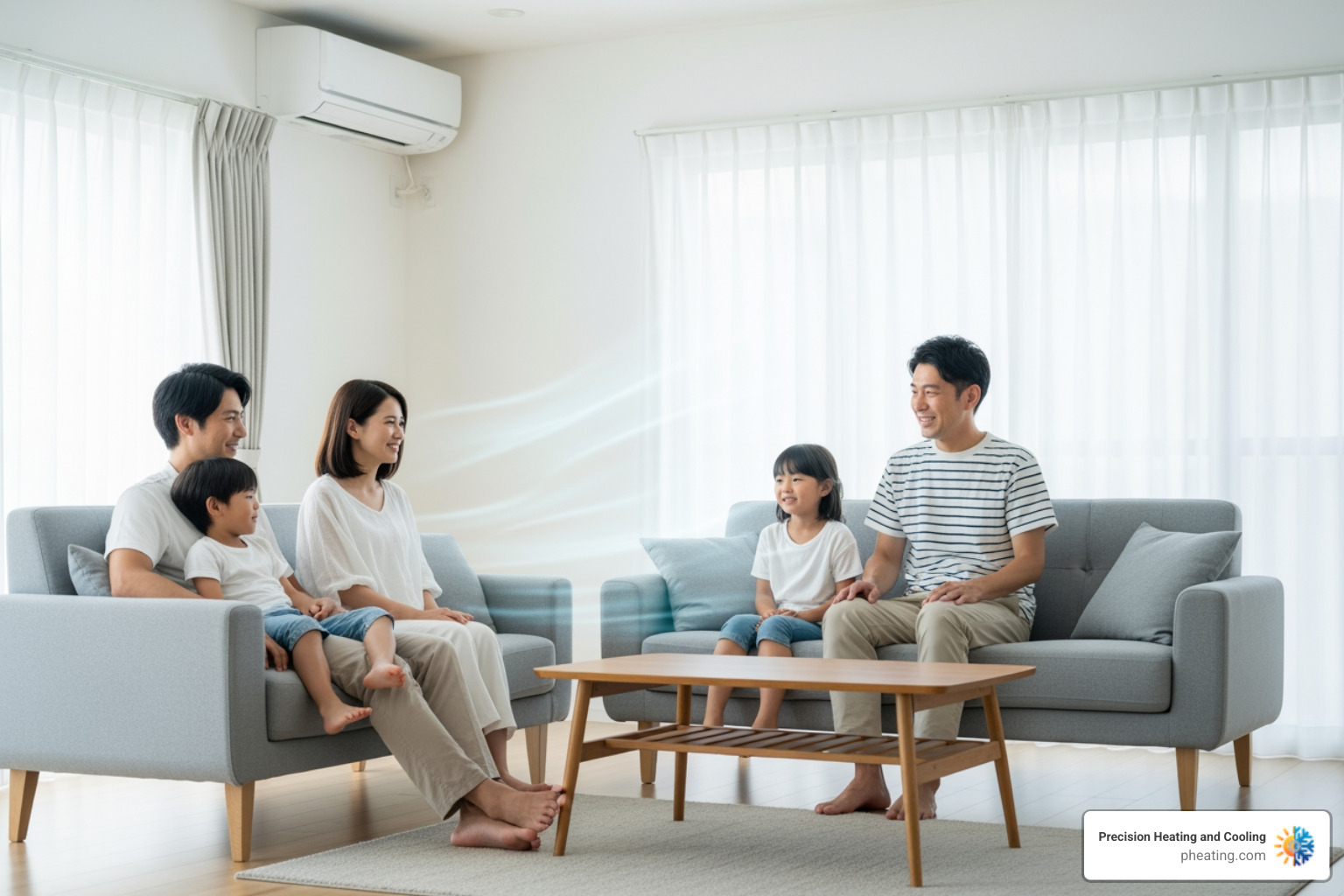 Precision Heating and Cooling
pheating.com