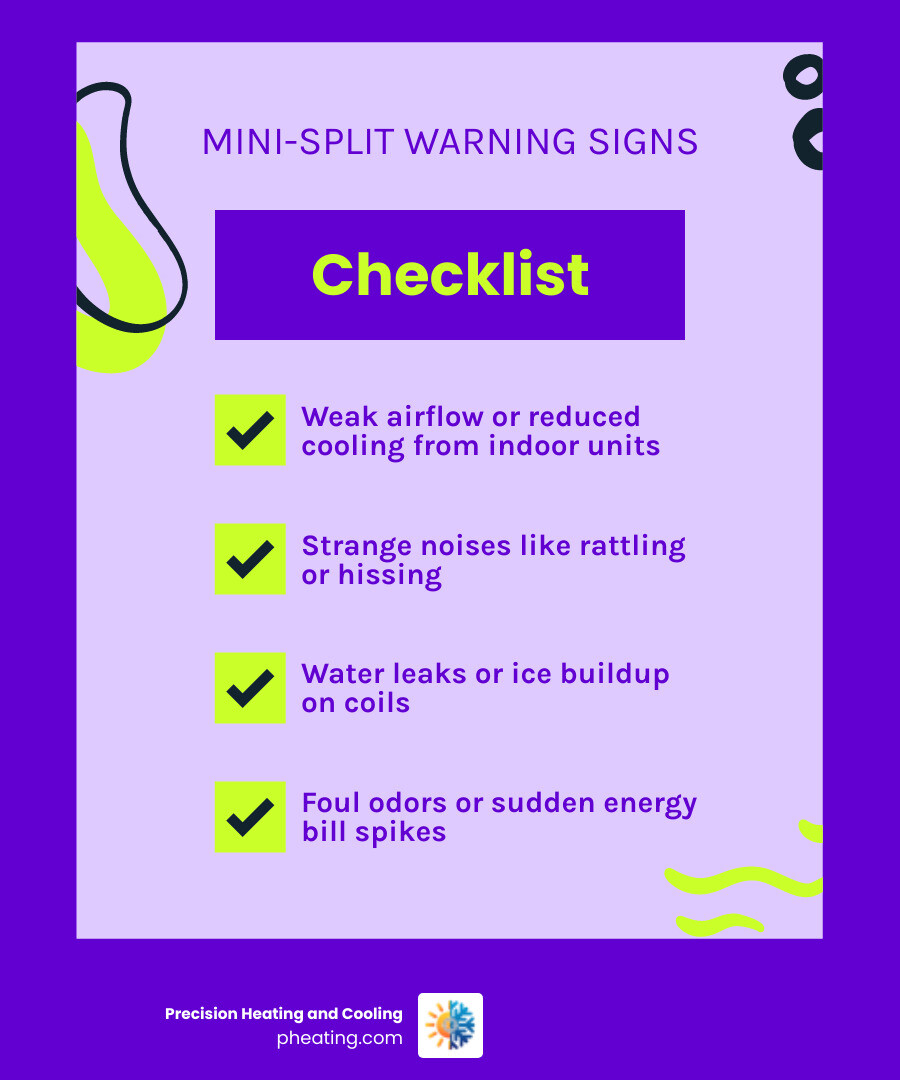 MINI-SPLIT WARNING SIGNS

Checklist

Weak airflow or reduced cooling from indoor units

Strange noises like rattling or hissing

Water leaks or ice buildup on coils

Foul odors or sudden energy bill spikes

Precision Heating and Cooling
pheating.com