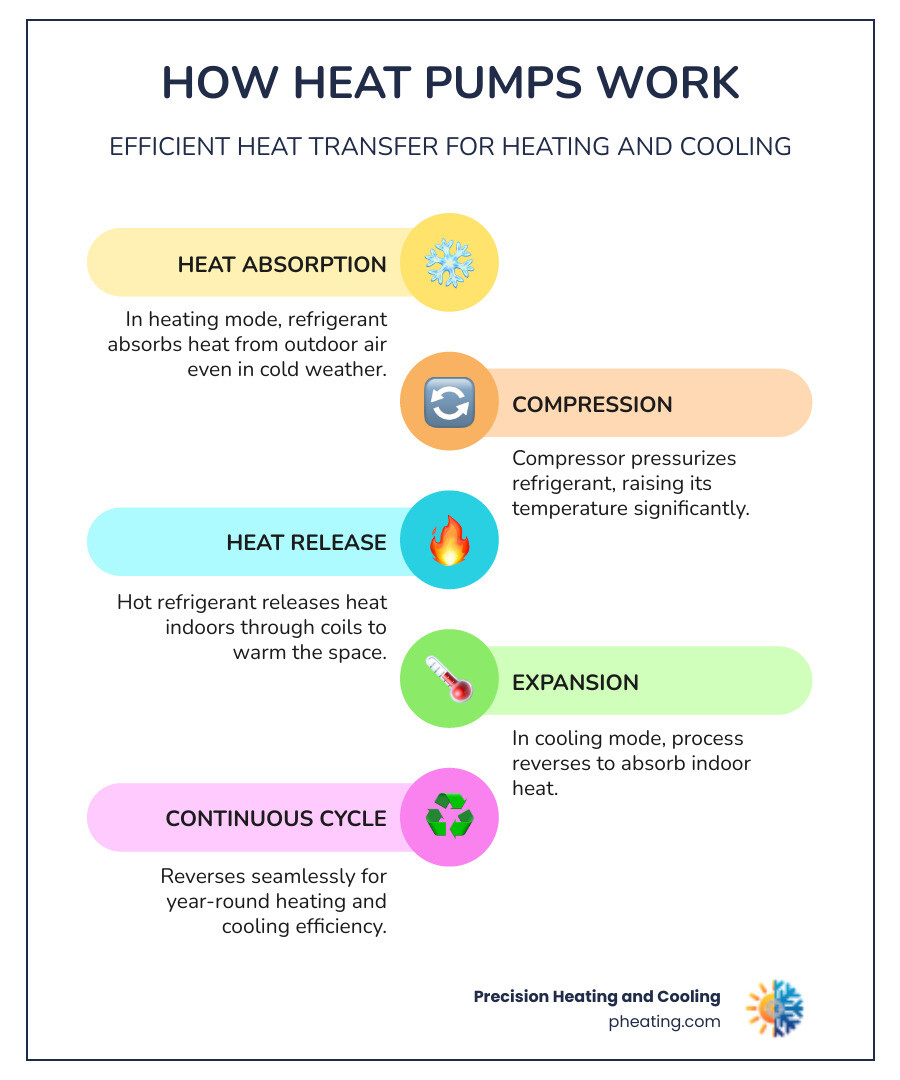 HOW HEAT PUMPS WORK

EFFICIENT HEAT TRANSFER FOR HEATING AND COOLING

HEAT ABSORPTION

In heating mode, refrigerant absorbs heat from outdoor air even in cold weather.

COMPRESSION

Compressor pressurizes refrigerant, raising its temperature significantly.

HEAT RELEASE

Hot refrigerant releases heat indoors through coils to warm the space.

EXPANSION

In cooling mode, process reverses to absorb indoor heat.

CONTINUOUS CYCLE

Reverses seamlessly for year-round heating and cooling efficiency.

Precision Heating and Cooling
pheating.com