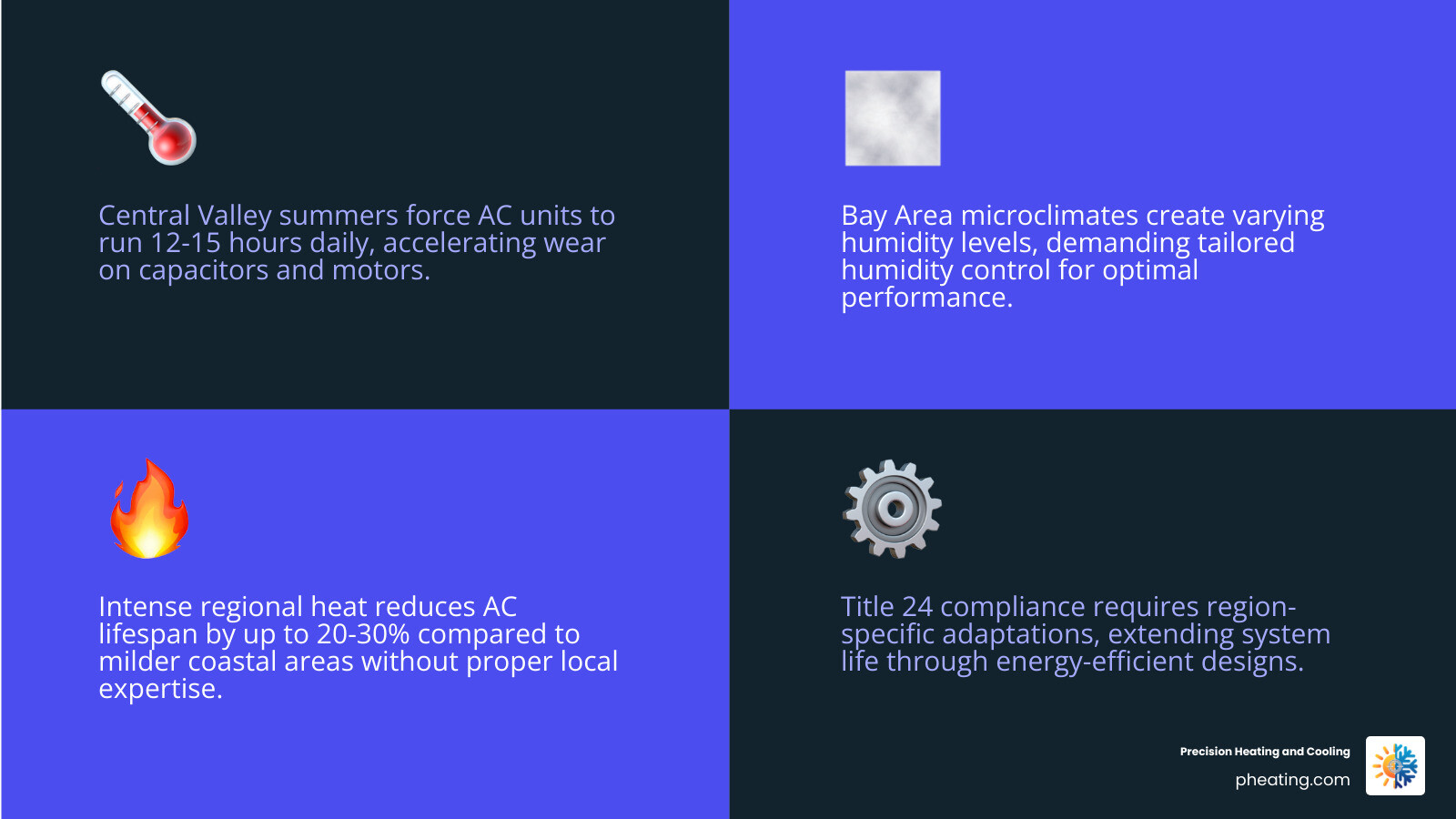 Central Valley summers force AC units to run 12-15 hours daily, accelerating wear on capacitors and motors.

Bay Area microclimates create varying humidity levels, demanding tailored humidity control for optimal performance.

Intense regional heat reduces AC lifespan by up to 20-30% compared to milder coastal areas without proper local expertise.

Title 24 compliance requires region-specific adaptations, extending system life through energy-efficient designs.

Precision Heating and Cooling
pheating.com