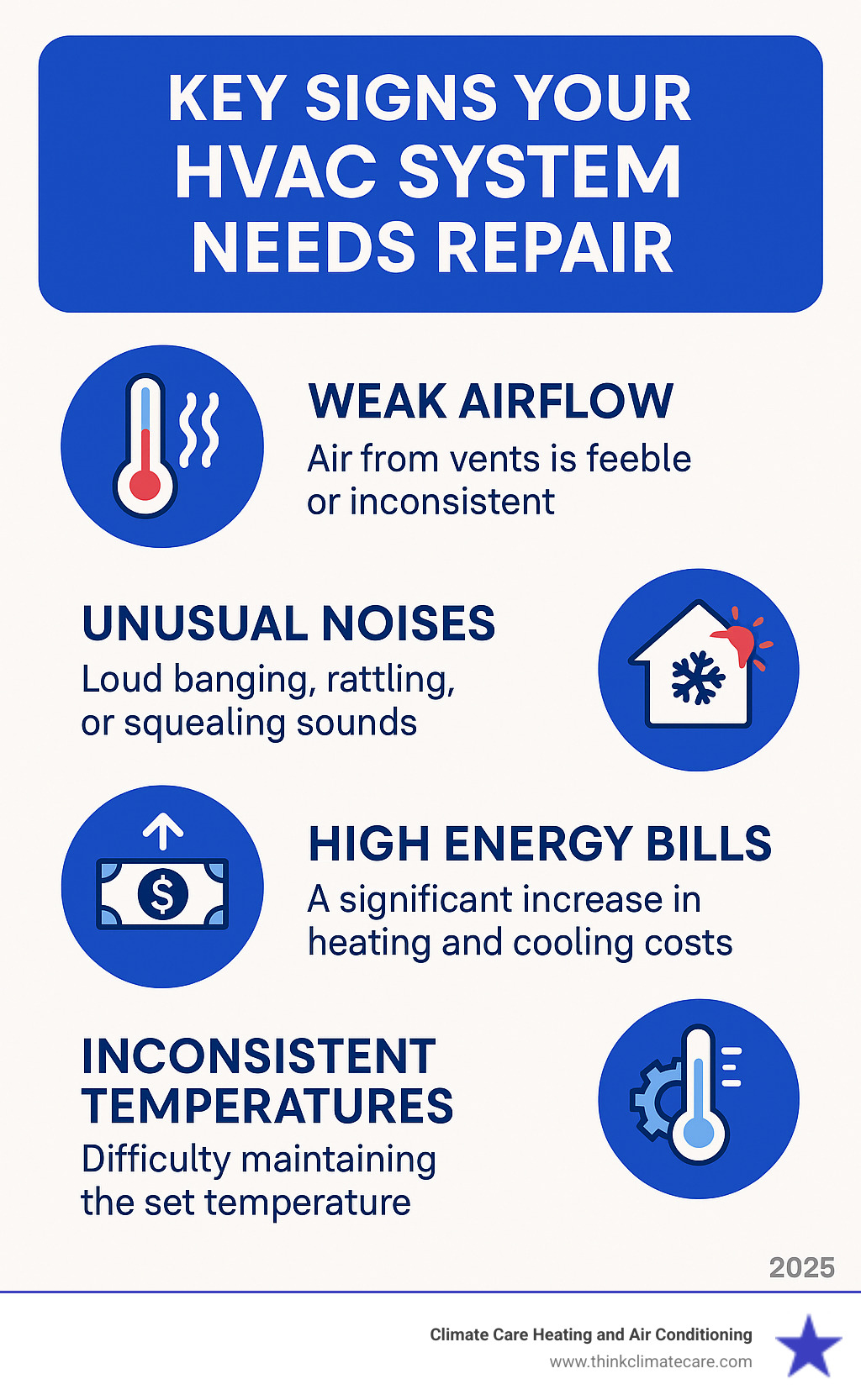 KEY SIGNS YOUR HVAC SYSTEM NEEDS REPAIR

WEAK AIRFLOW
Air from vents is feeble or inconsistent

UNUSUAL NOISES
Loud banging, rattling, or squealing sounds

$

HIGH ENERGY BILLS
A significant increase in heating and cooling costs

INCONSISTENT TEMPERATURES
Difficulty maintaining the set temperature

2025

Climate Care Heating and Air Conditioning
www.thinkclimatecare.com