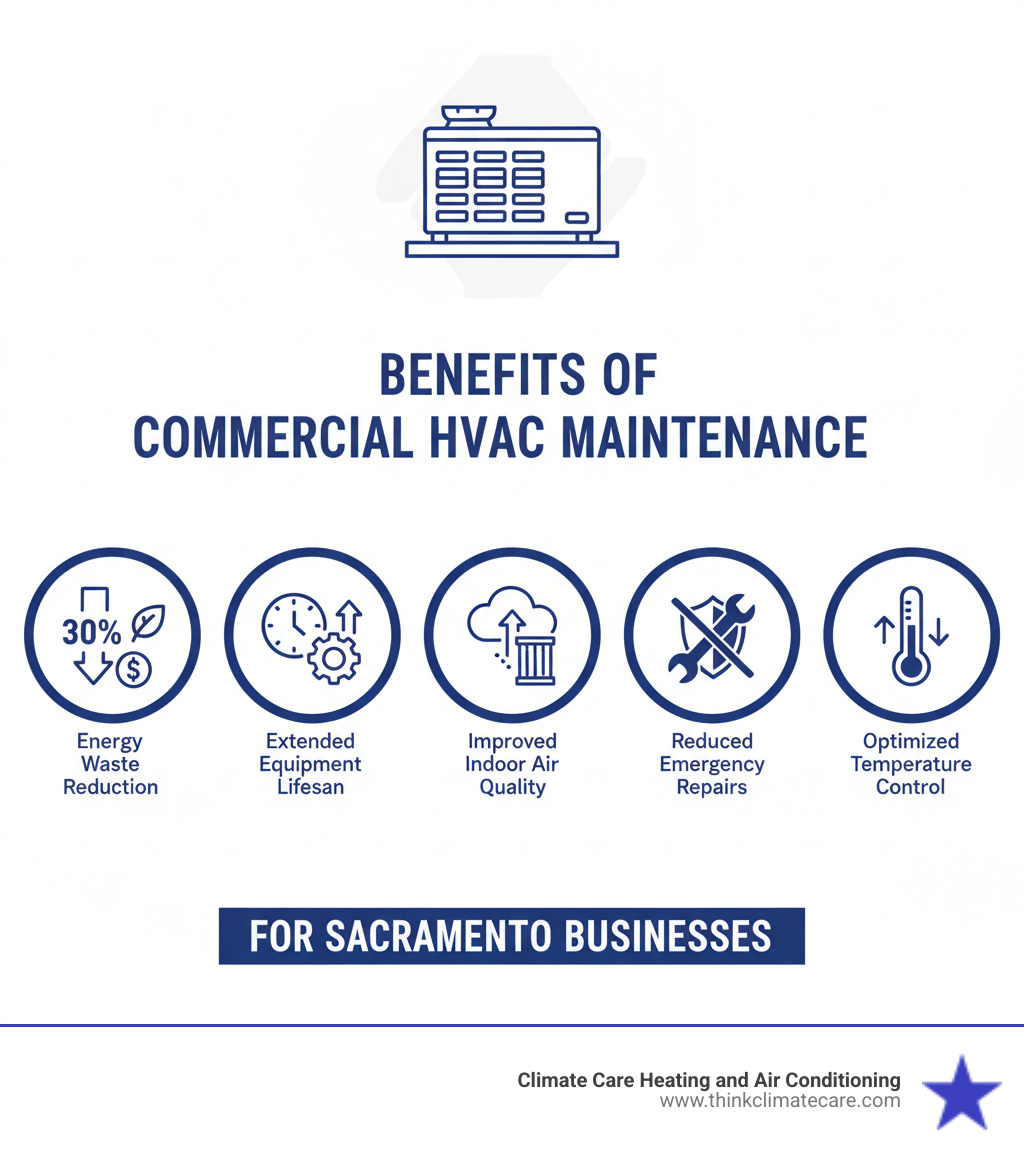 BENEFITS OF
COMMERCIAL HVAC MAINTENANCE

30%

Energy Waste Reduction

Extended Equipment Lifesan

Improved Indoor Air Quality

Reduced Emergency Repairs

Optimized Temperature Control

FOR SACRAMENTO BUSINESSES

Climate Care Heating and Air Conditioning
www.thinkclimatecare.com