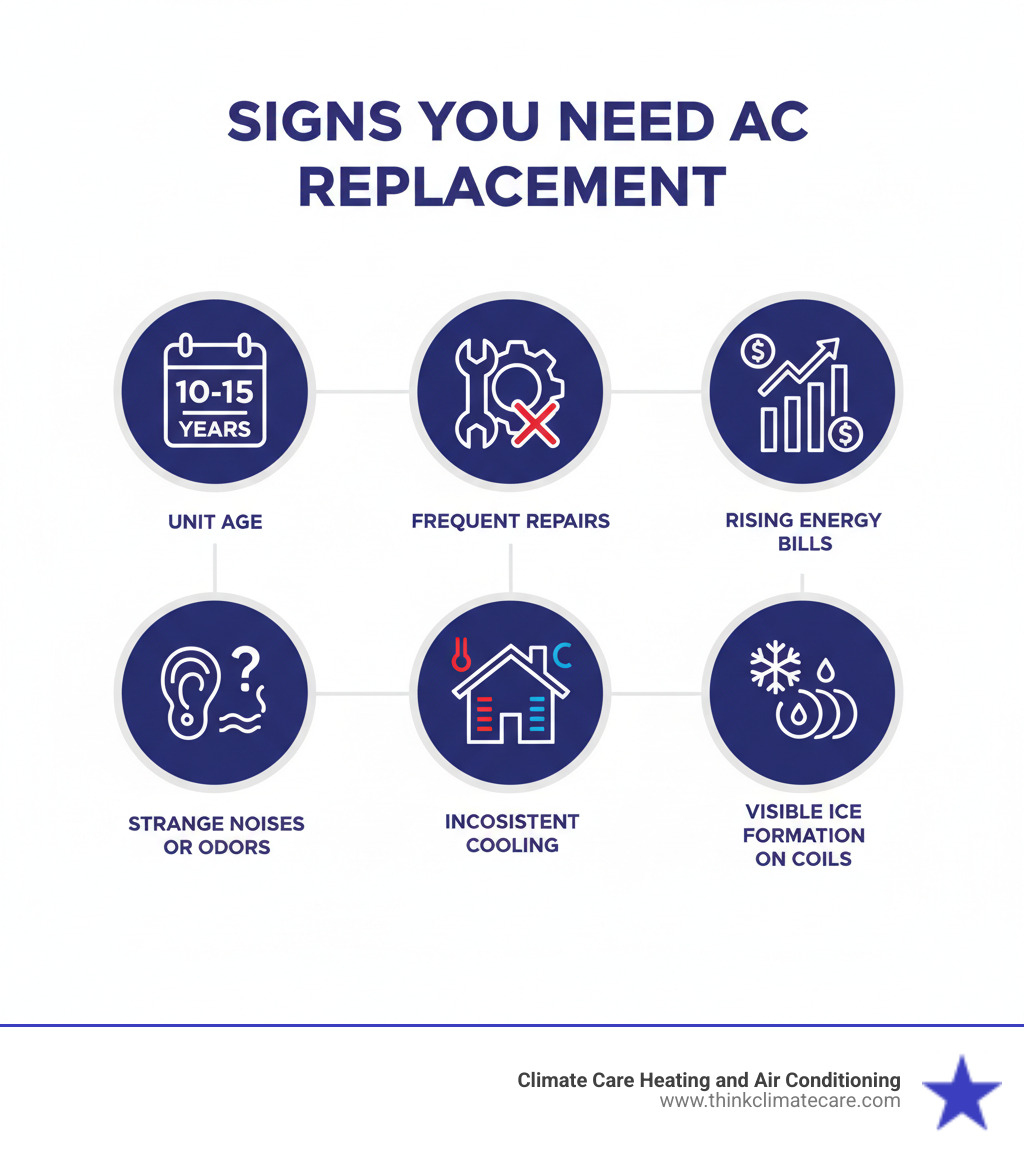 SIGNS YOU NEED AC REPLACEMENT

10-15
YEARS

UNIT AGE

FREQUENT REPAIRS

RISING ENERGY BILLS

STRANGE NOISES OR ODORS

INCOSISTENT COOLING

VISIBLE ICE FORMATION ON COILS

Climate Care Heating and Air Conditioning
www.thinkclimatecare.com