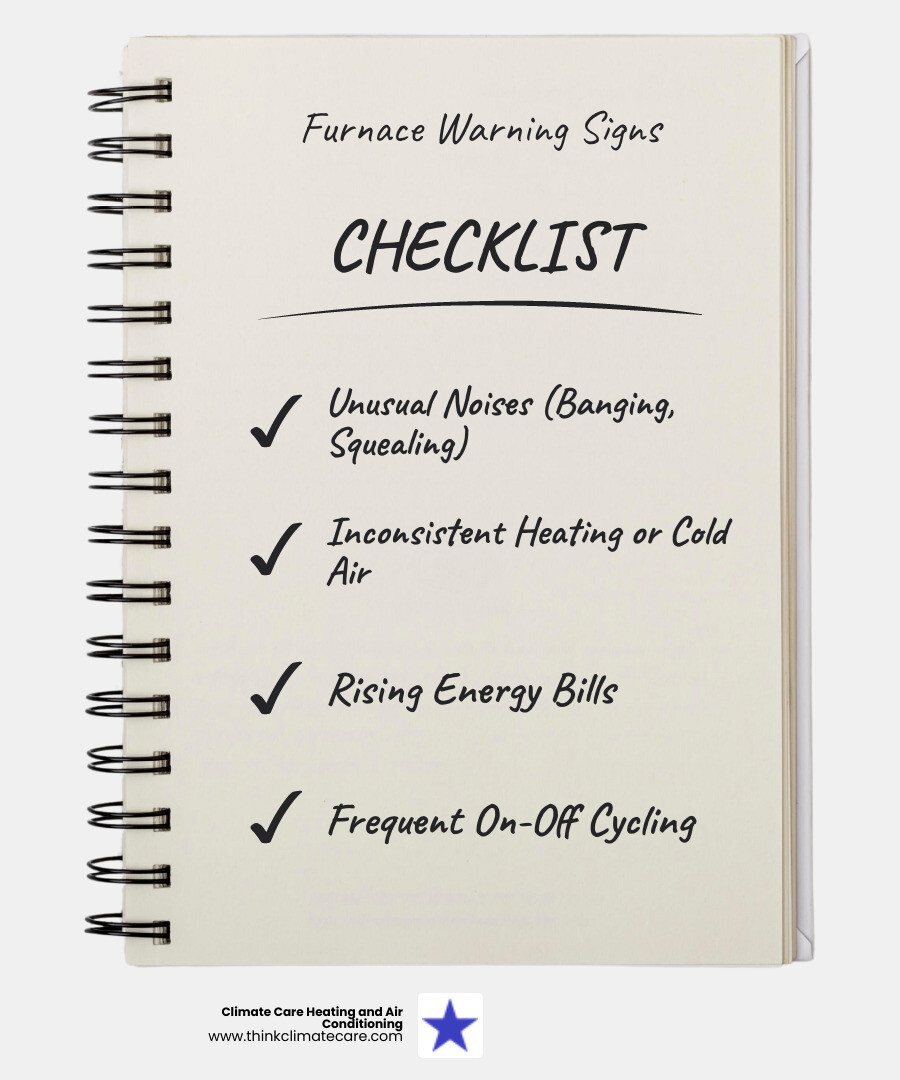 Furnace Warning Signs

CHECKLIST

✓ Unusual Noises (Banging, Squealing)

✓ Inconsistent Heating or Cold Air

✓ Rising Energy Bills

✓ Frequent On-Off Cycling

Climate Care Heating and Air Conditioning
www.thinkclimatecare.com