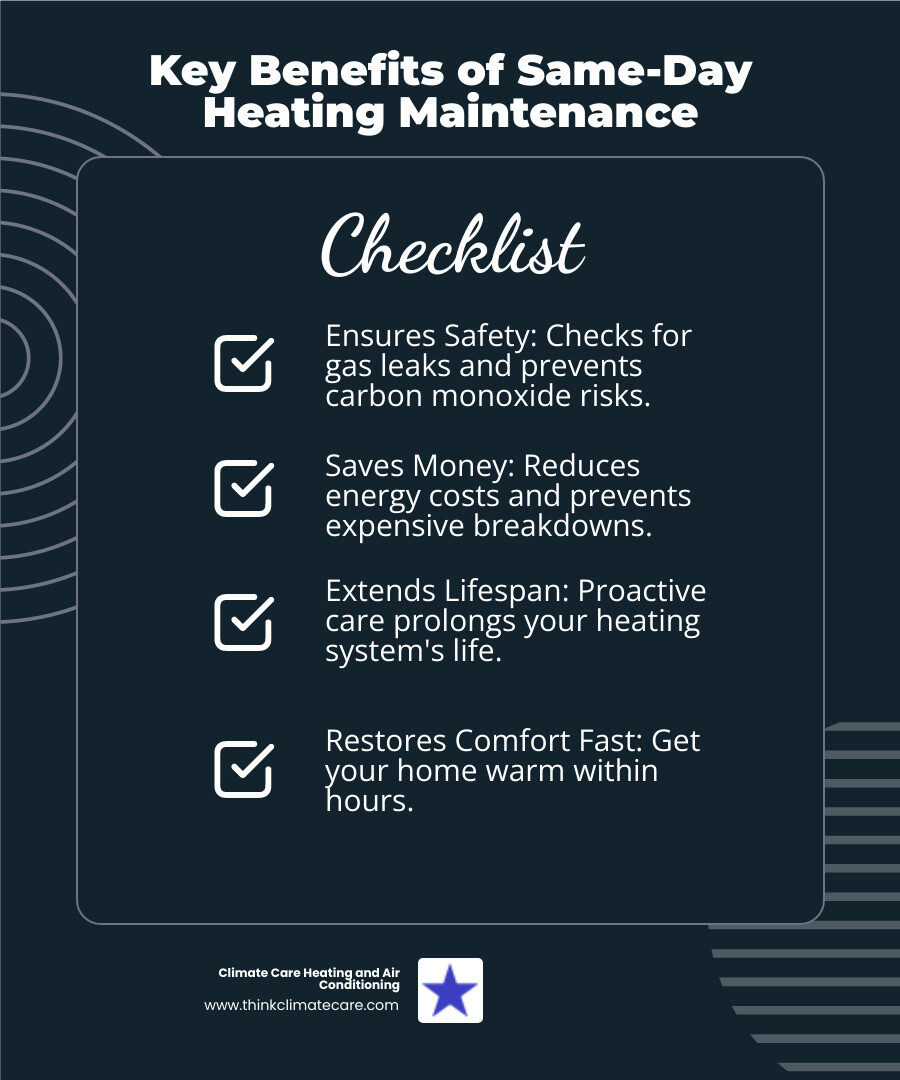 Key Benefits of Same-Day Heating Maintenance

Checklist

Ensures Safety: Checks for gas leaks and prevents carbon monoxide risks.

Saves Money: Reduces energy costs and prevents expensive breakdowns.

Extends Lifespan: Proactive care prolongs your heating system's life.

Restores Comfort Fast: Get your home warm within hours.

Climate Care Heating and Air Conditioning
www.thinkclimatecare.com