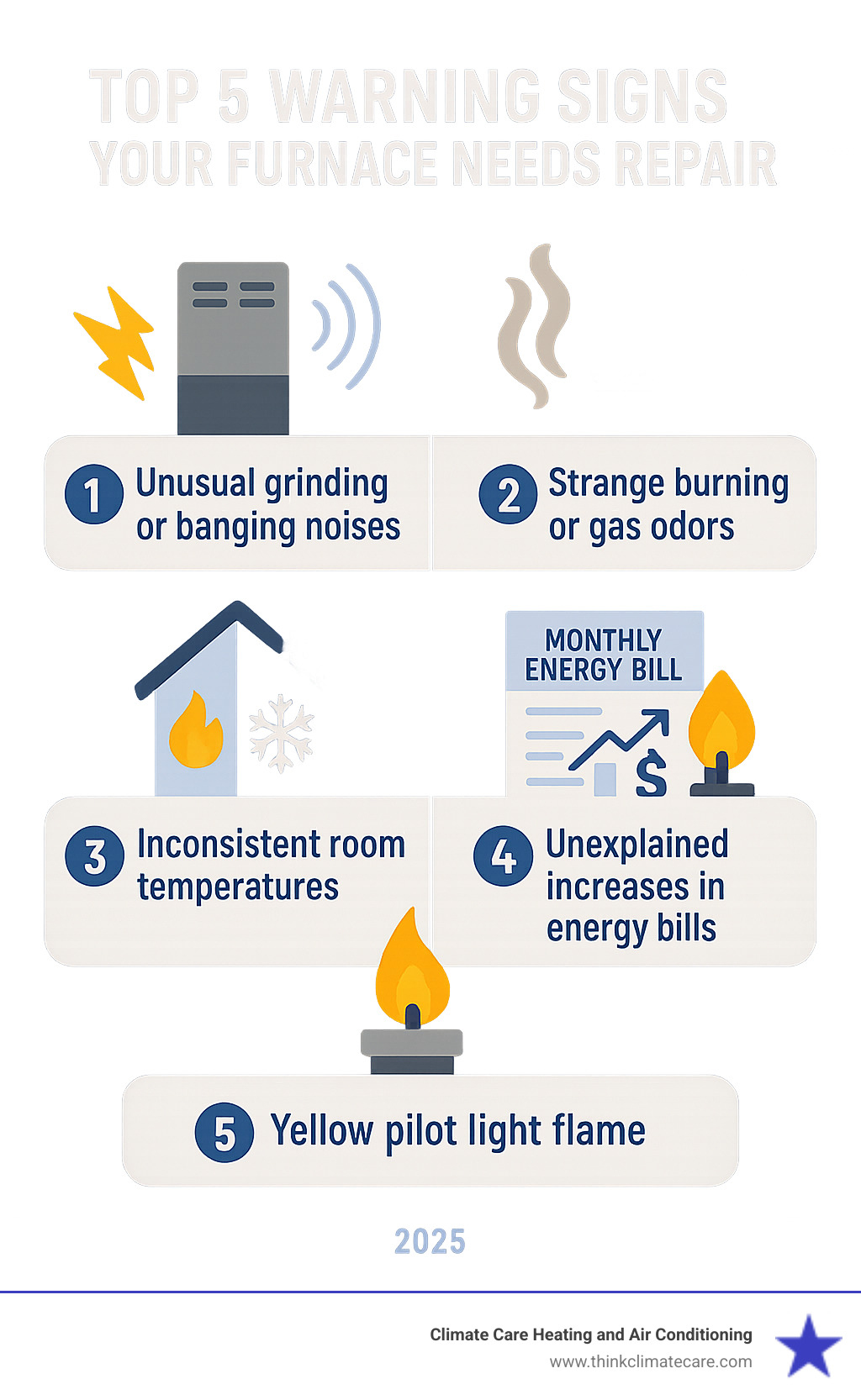 TOP 5 WARNING SIGNS
YOUR FURNACE NEEDS REPAIR

1 Unusual grinding or banging noises

2 Strange burning or gas odors

MONTHLY ENERGY BILL

$

3 Inconsistent room temperatures

4 Unexplained increases in energy bills

5 Yellow pilot light flame

2025

Climate Care Heating and Air Conditioning
www.thinkclimatecare.com