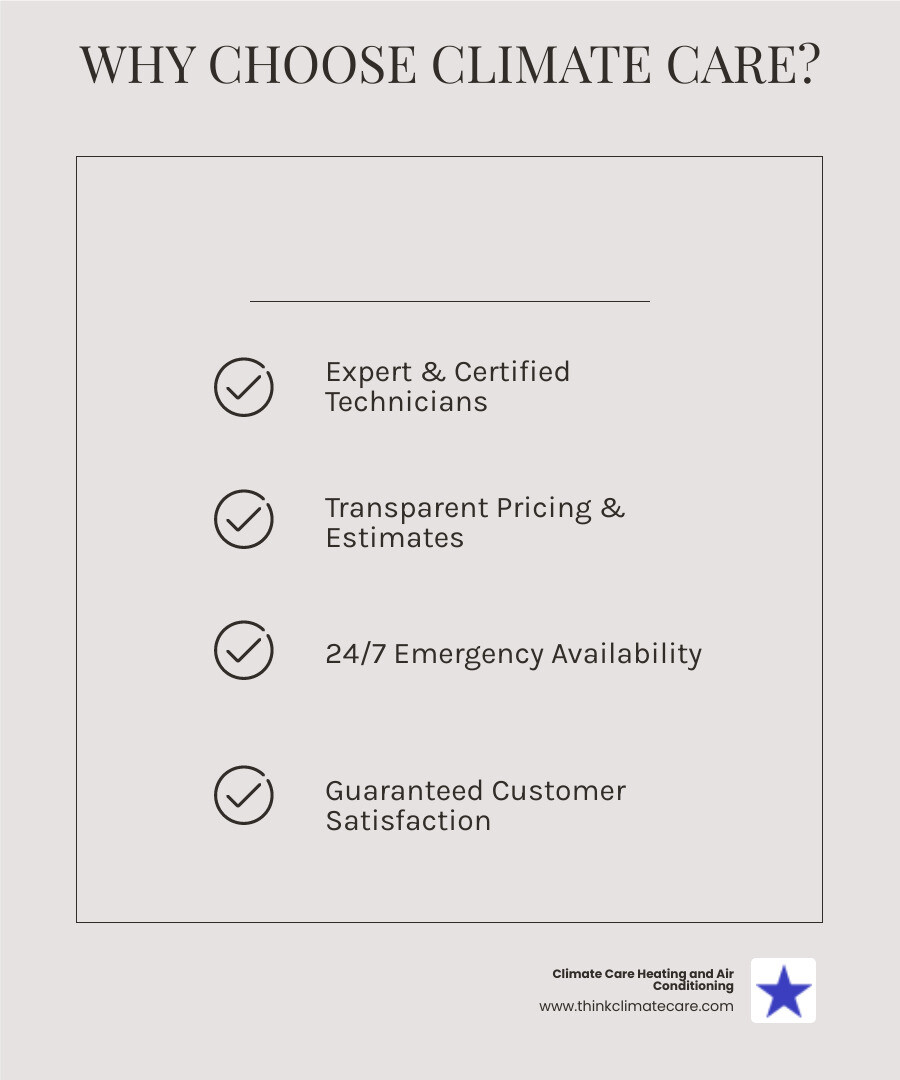 WHY CHOOSE CLIMATE CARE?

Expert & Certified Technicians

Transparent Pricing & Estimates

24/7 Emergency Availability

Guaranteed Customer Satisfaction

Climate Care Heating and Air Conditioning
www.thinkclimatecare.com