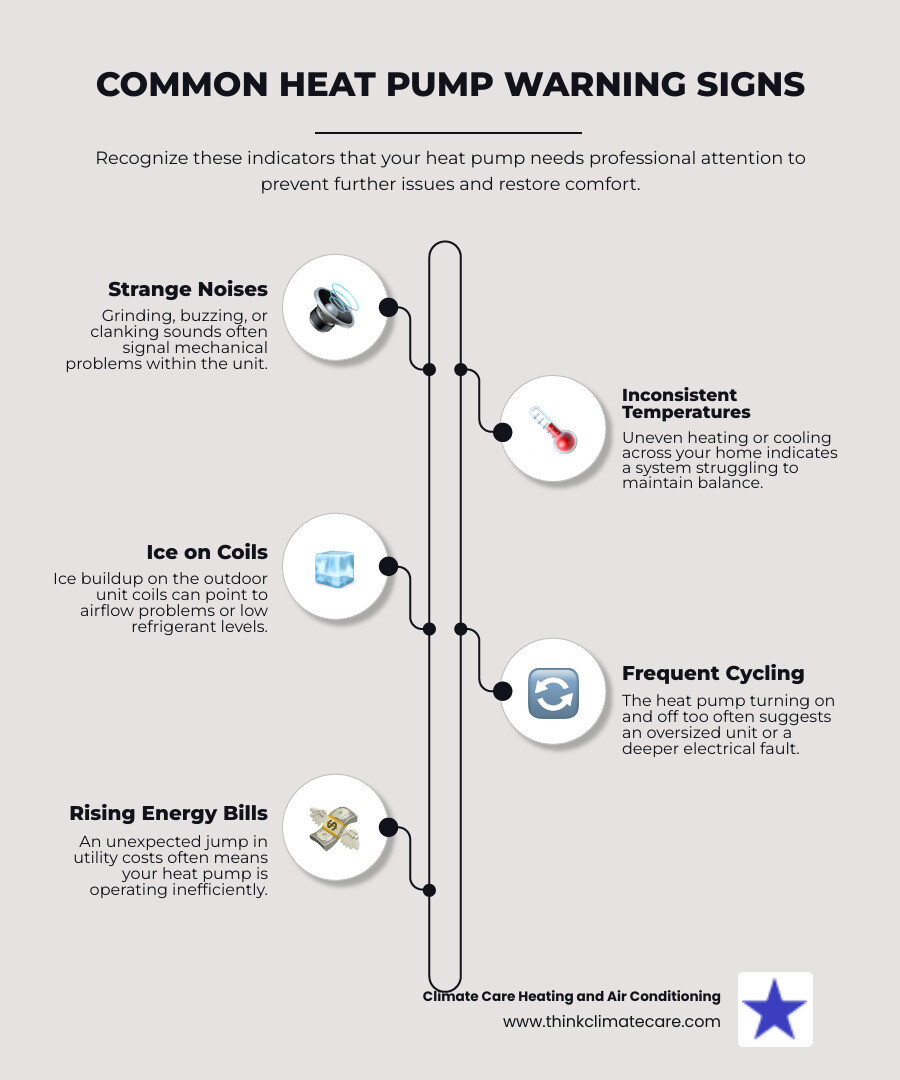 COMMON HEAT PUMP WARNING SIGNS

Recognize these indicators that your heat pump needs professional attention to prevent further issues and restore comfort.

Strange Noises
Grinding, buzzing, or clanking sounds often signal mechanical problems within the unit.

Inconsistent Temperatures
Uneven heating or cooling across your home indicates a system struggling to maintain balance.

Ice on Coils
Ice buildup on the outdoor unit coils can point to airflow problems or low refrigerant levels.

Frequent Cycling
The heat pump turning on and off too often suggests an oversized unit or a deeper electrical fault.

Rising Energy Bills
An unexpected jump in utility costs often means your heat pump is operating inefficiently.

Climate Care Heating and Air Conditioning
www.thinkclimatecare.com