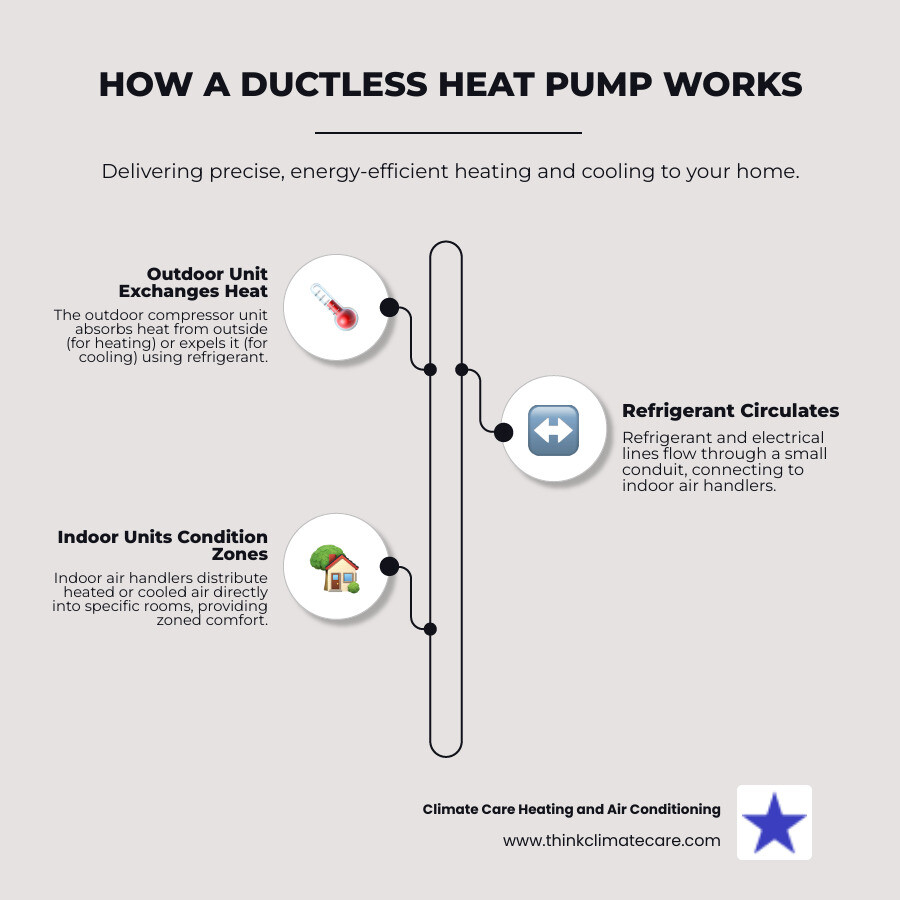 HOW A DUCTLESS HEAT PUMP WORKS

Delivering precise, energy-efficient heating and cooling to your home.

Outdoor Unit Exchanges Heat

The outdoor compressor unit absorbs heat from outside (for heating) or expels it (for cooling) using refrigerant.

Refrigerant Circulates

Refrigerant and electrical lines flow through a small conduit, connecting to indoor air handlers.

Indoor Units Condition Zones

Indoor air handlers distribute heated or cooled air directly into specific rooms, providing zoned comfort.

Climate Care Heating and Air Conditioning

www.thinkclimatecare.com