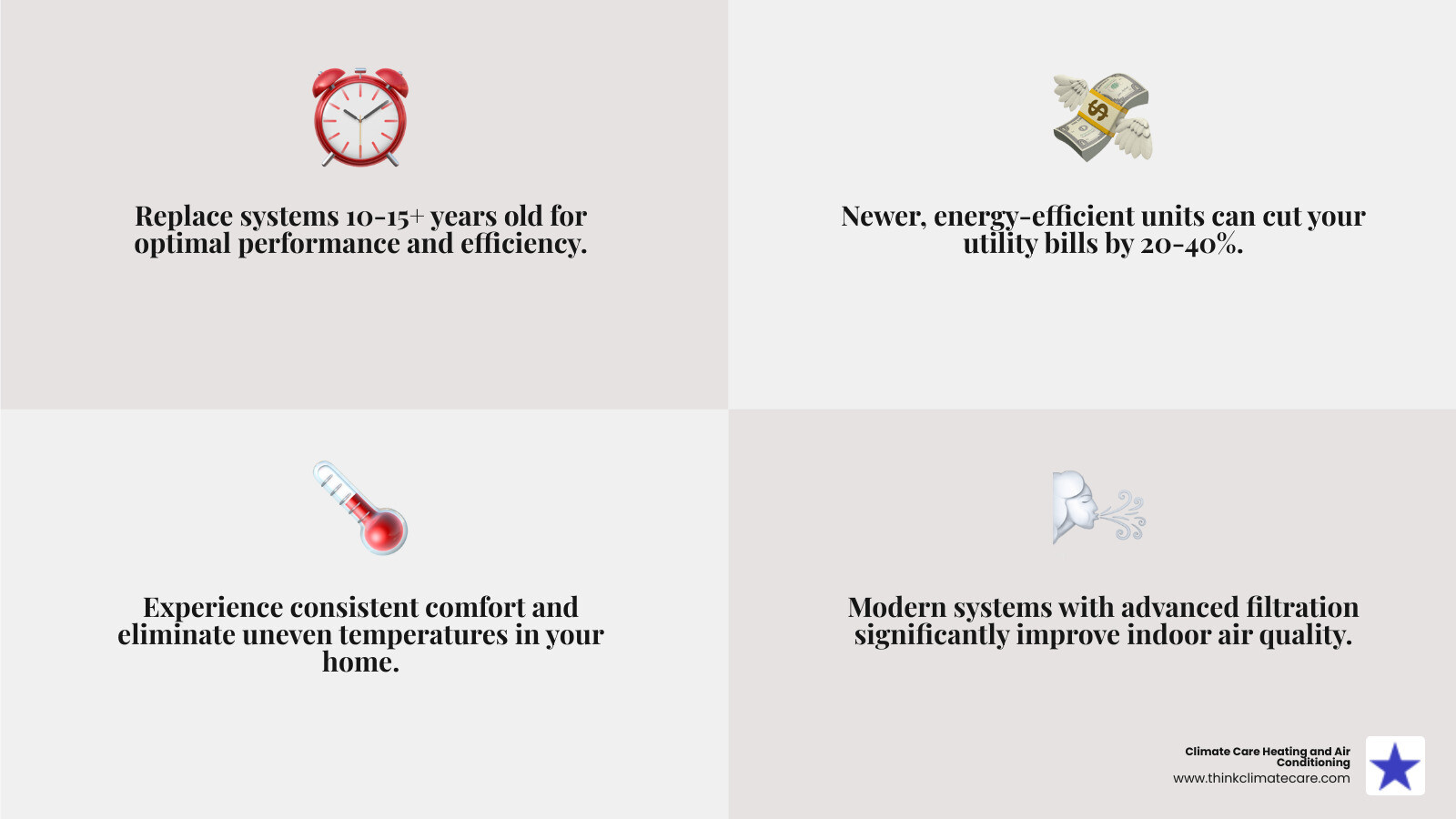 Replace systems 10-15+ years old for optimal performance and efficiency.

Newer, energy-efficient units can cut your utility bills by 20-40%.

Experience consistent comfort and eliminate uneven temperatures in your home.

Modern systems with advanced filtration significantly improve indoor air quality.

Climate Care Heating and Air Conditioning
www.thinkclimatecare.com