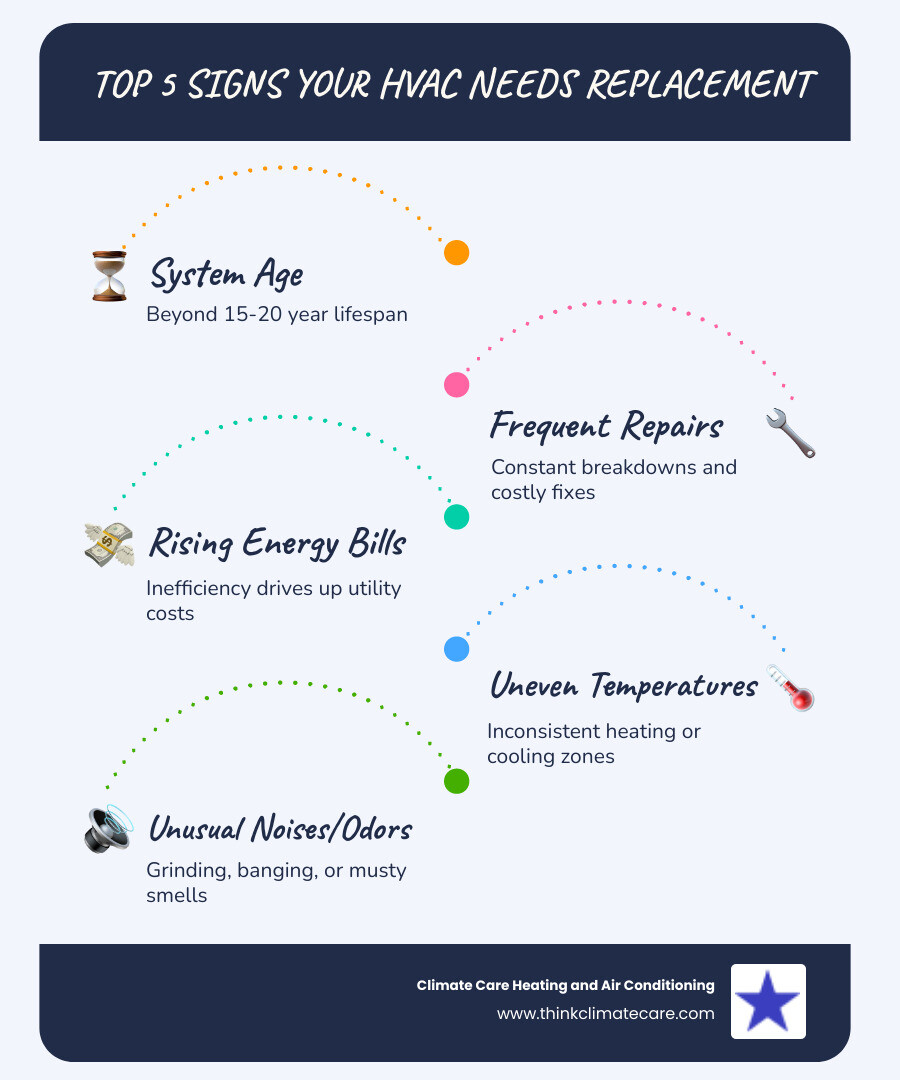 TOP 5 SIGNS YOUR HVAC NEEDS REPLACEMENT

System Age
Beyond 15-20 year lifespan

Frequent Repairs
Constant breakdowns and costly fixes

Rising Energy Bills
Inefficiency drives up utility costs

Uneven Temperatures
Inconsistent heating or cooling zones

Unusual Noises/Odors
Grinding, banging, or musty smells

Climate Care Heating and Air Conditioning
www.thinkclimatecare.com