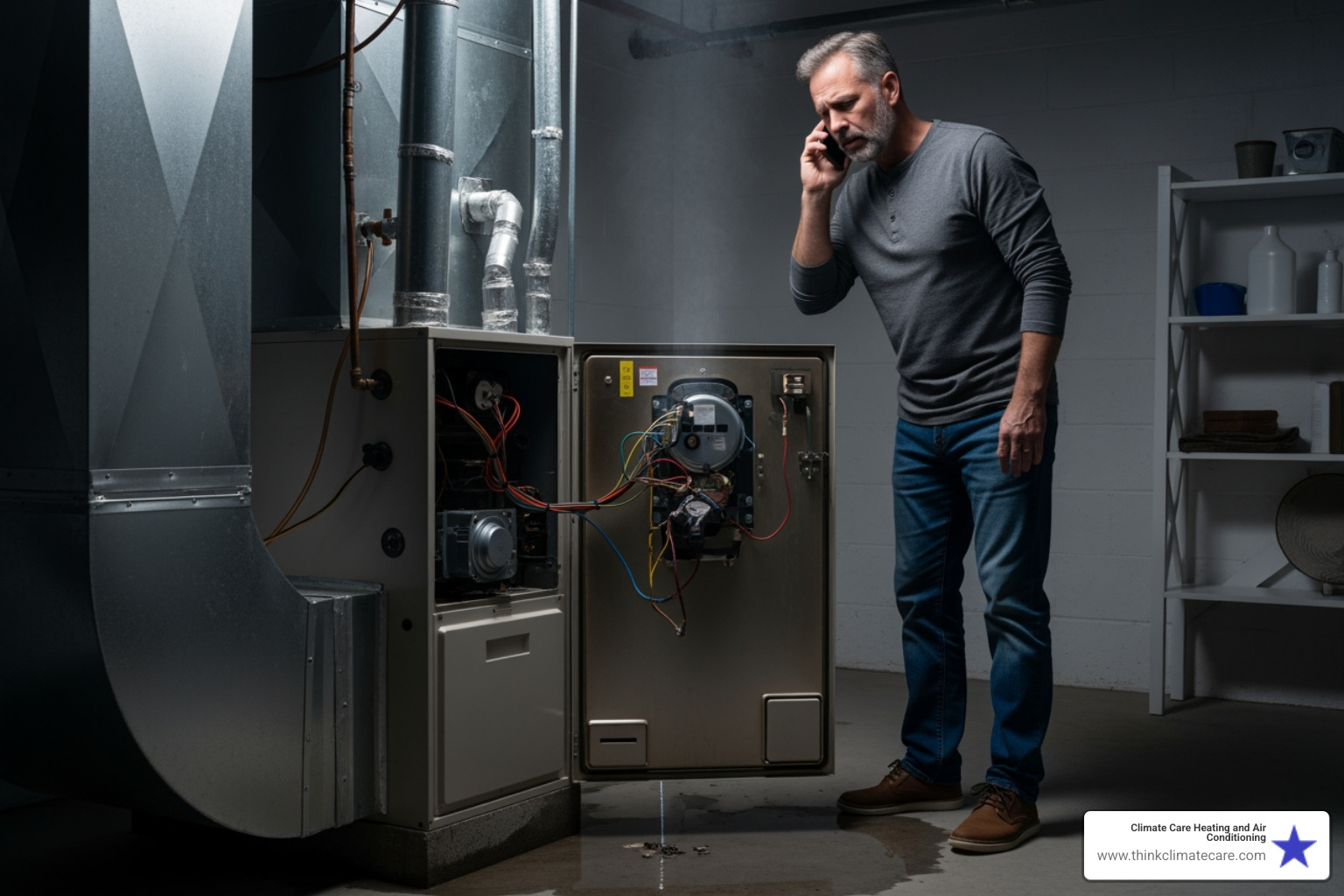 Climate Care Heating and Air Conditioning
www.thinkclimatecare.com