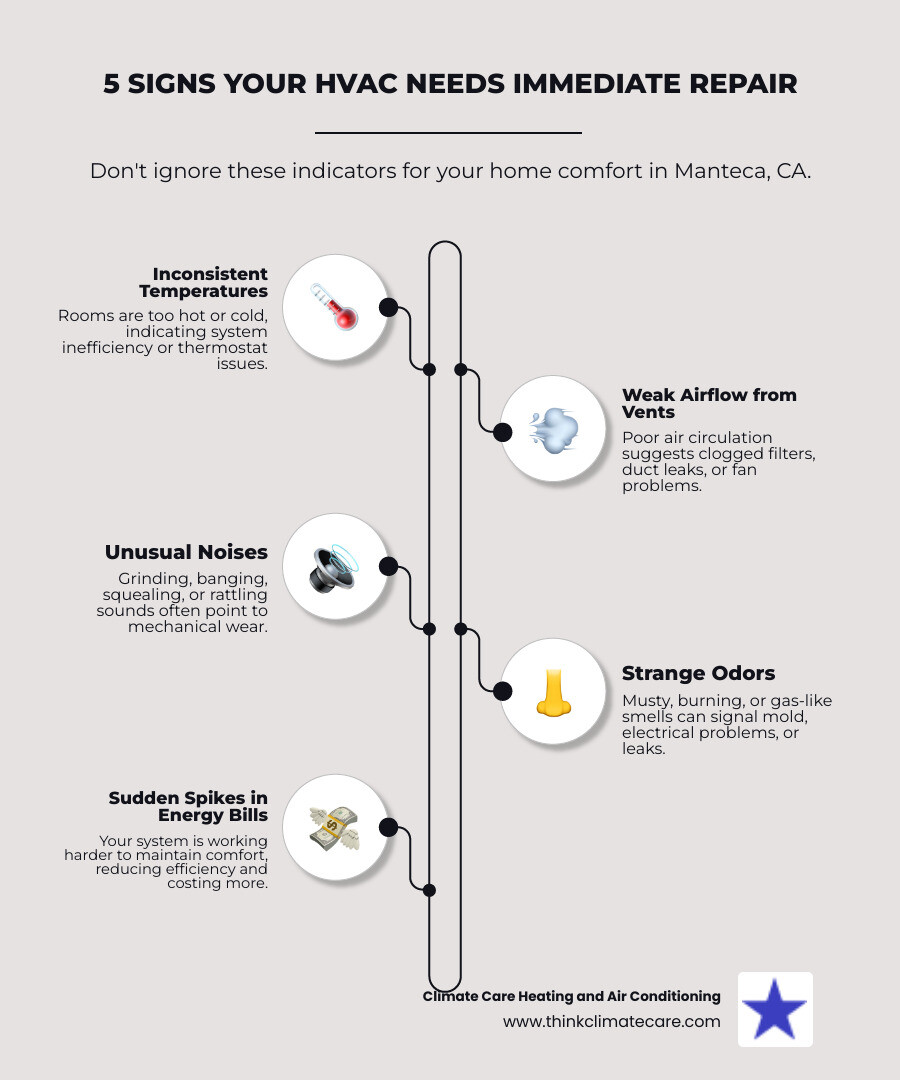 5 SIGNS YOUR HVAC NEEDS IMMEDIATE REPAIR

Don't ignore these indicators for your home comfort in Manteca, CA.

Inconsistent Temperatures
Rooms are too hot or cold, indicating system inefficiency or thermostat issues.

Weak Airflow from Vents
Poor air circulation suggests clogged filters, duct leaks, or fan problems.

Unusual Noises
Grinding, banging, squealing, or rattling sounds often point to mechanical wear.

Strange Odors
Musty, burning, or gas-like smells can signal mold, electrical problems, or leaks.

Sudden Spikes in Energy Bills
Your system is working harder to maintain comfort, reducing efficiency and costing more.

Climate Care Heating and Air Conditioning
www.thinkclimatecare.com