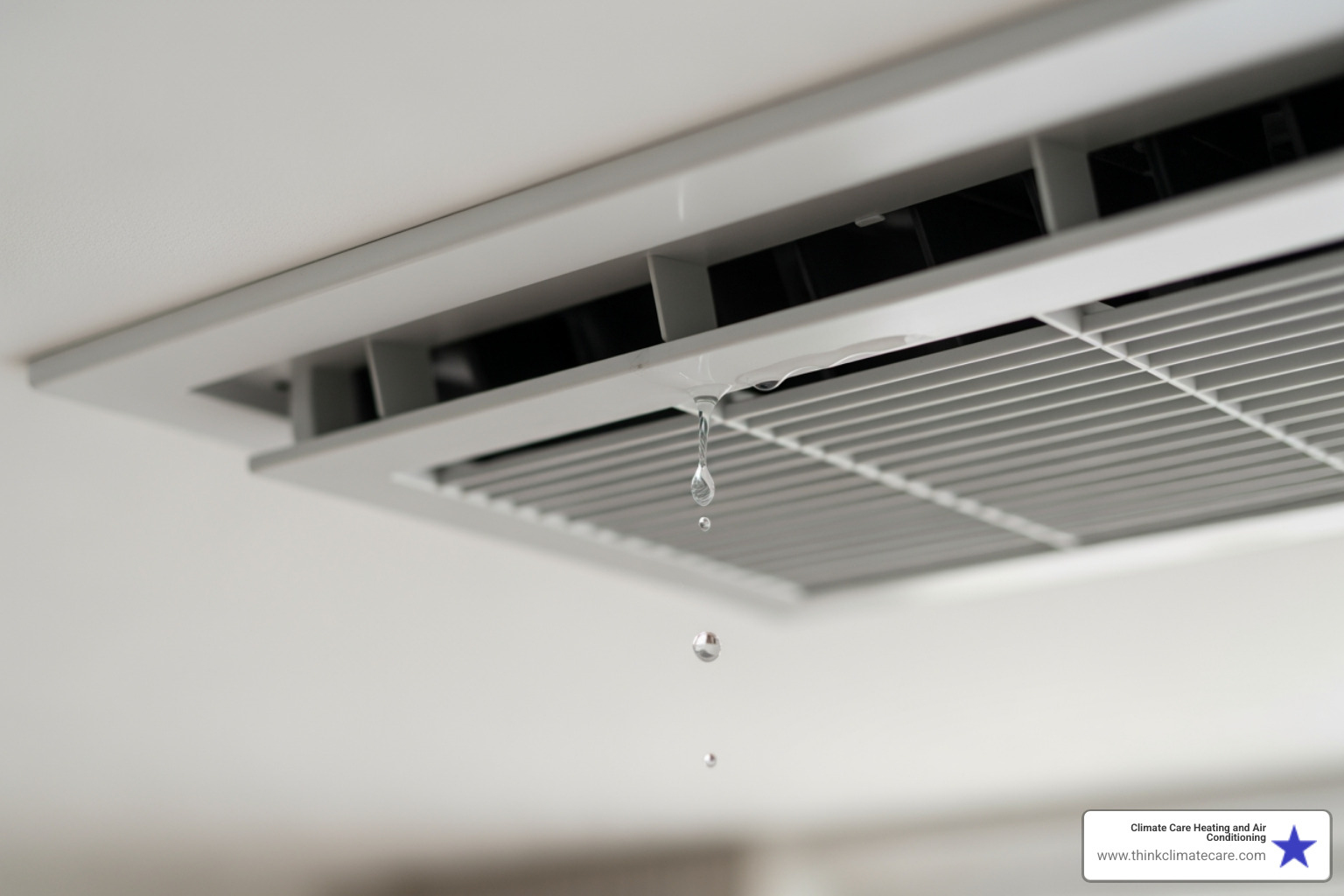 Climate Care Heating and Air Conditioning
www.thinkclimatecare.com