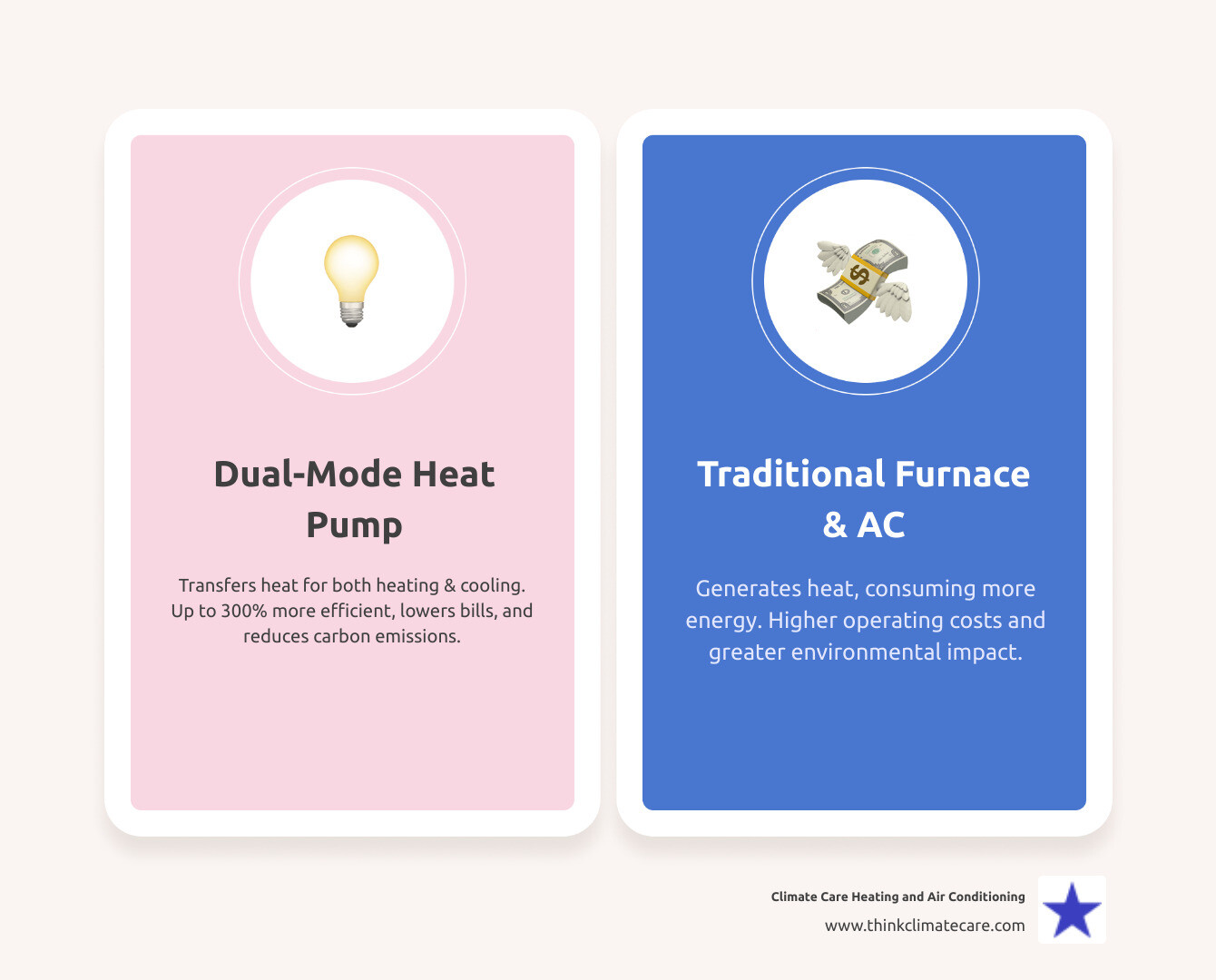 Dual-Mode Heat Pump

Transfers heat for both heating & cooling. Up to 300% more efficient, lowers bills, and reduces carbon emissions.

Traditional Furnace & AC

Generates heat, consuming more energy. Higher operating costs and greater environmental impact.

Climate Care Heating and Air Conditioning
www.thinkclimatecare.com