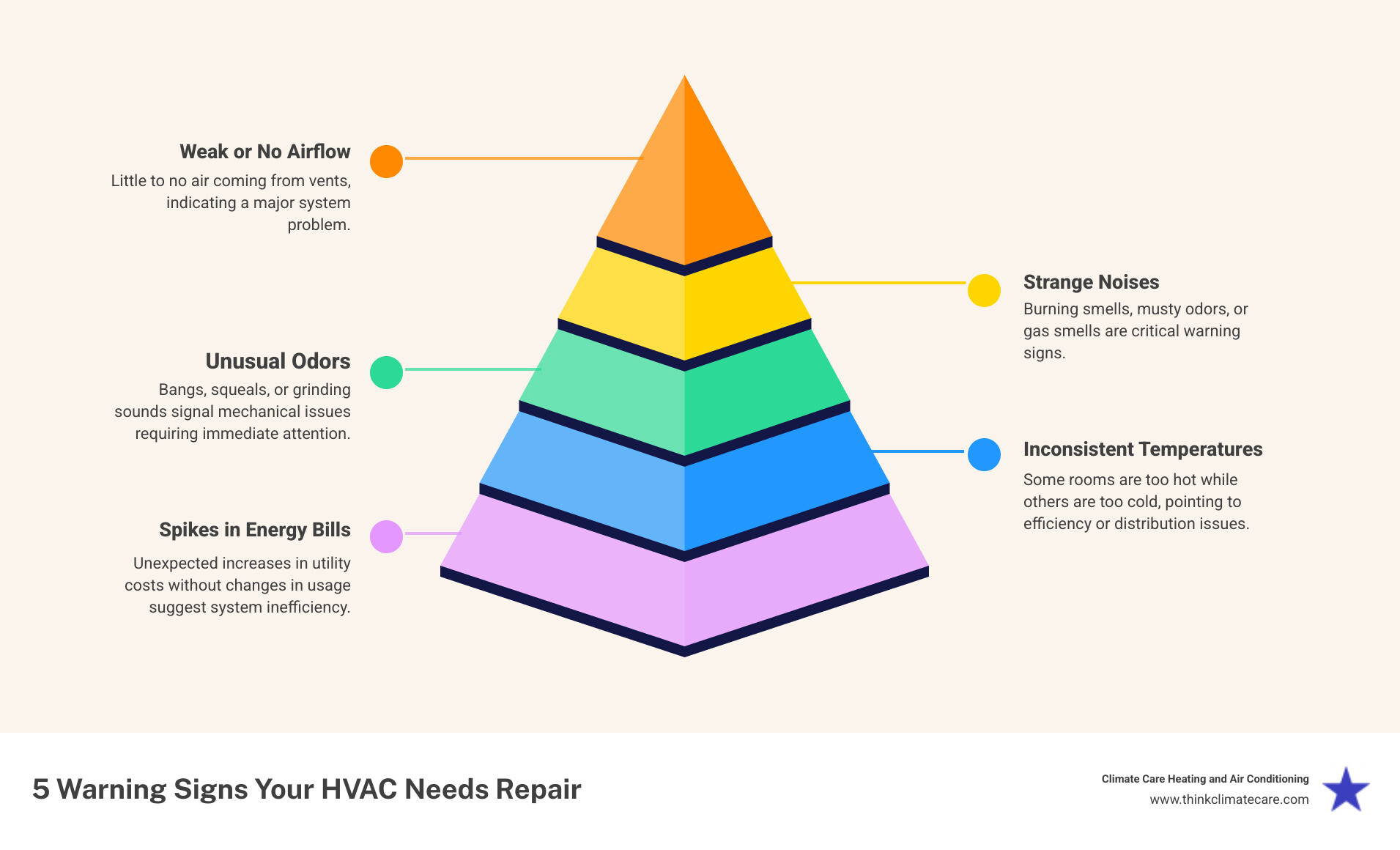 Weak or No Airflow
Little to no air coming from vents, indicating a major system problem.

Strange Noises
Burning smells, musty odors, or gas smells are critical warning signs.

Unusual Odors
Bangs, squeals, or grinding sounds signal mechanical issues requiring immediate attention.

Inconsistent Temperatures
Some rooms are too hot while others are too cold, pointing to efficiency or distribution issues.

Spikes in Energy Bills
Unexpected increases in utility costs without changes in usage suggest system inefficiency.

5 Warning Signs Your HVAC Needs Repair

Climate Care Heating and Air Conditioning
www.thinkclimatecare.com