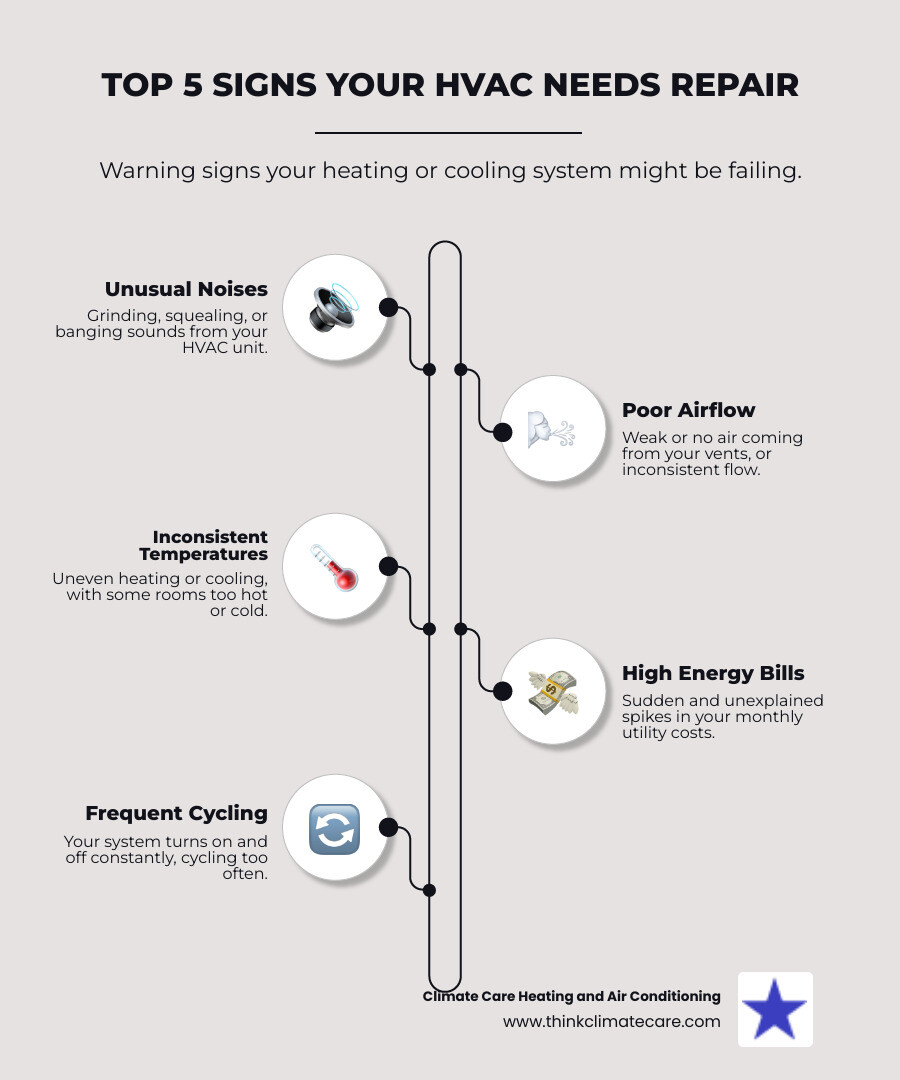 TOP 5 SIGNS YOUR HVAC NEEDS REPAIR

Warning signs your heating or cooling system might be failing.

Unusual Noises
Grinding, squealing, or banging sounds from your HVAC unit.

Poor Airflow
Weak or no air coming from your vents, or inconsistent flow.

Inconsistent Temperatures
Uneven heating or cooling, with some rooms too hot or cold.

High Energy Bills
Sudden and unexplained spikes in your monthly utility costs.

Frequent Cycling
Your system turns on and off constantly, cycling too often.

Climate Care Heating and Air Conditioning
www.thinkclimatecare.com