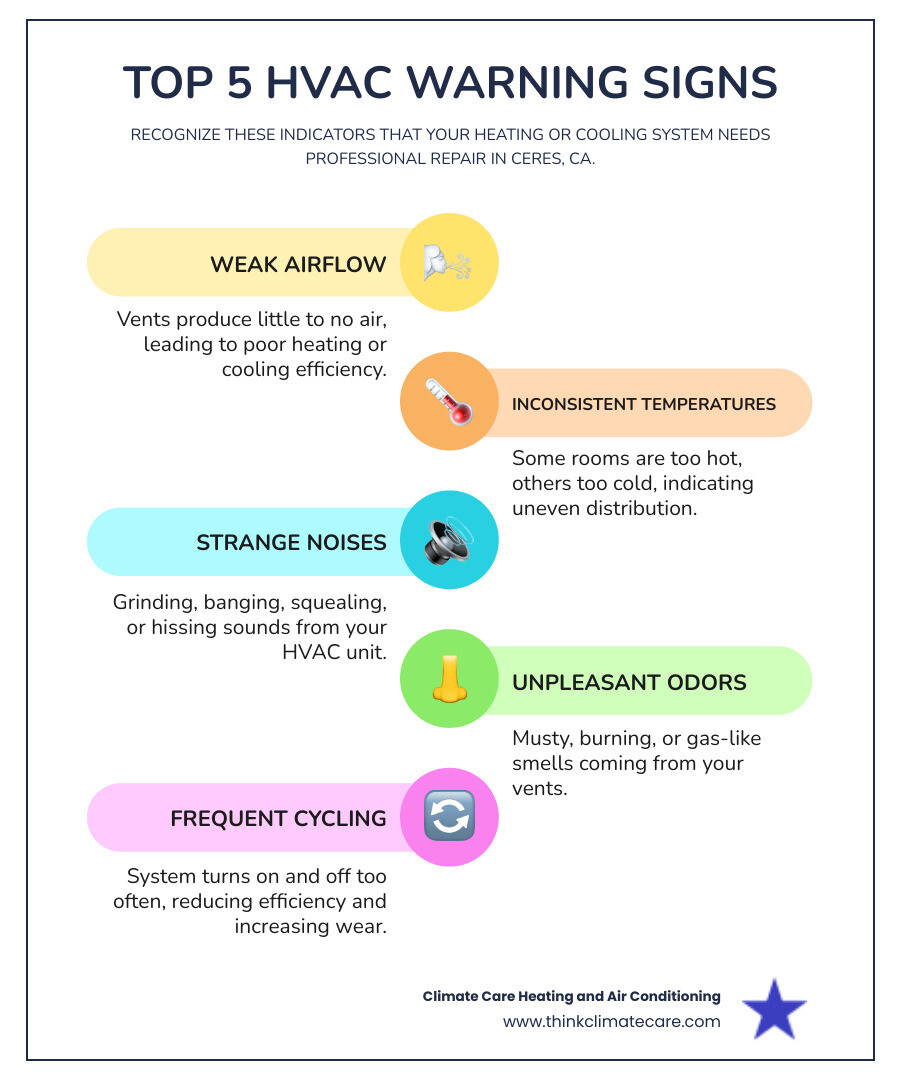 TOP 5 HVAC WARNING SIGNS

RECOGNIZE THESE INDICATORS THAT YOUR HEATING OR COOLING SYSTEM NEEDS PROFESSIONAL REPAIR IN CERES, CA.

WEAK AIRFLOW

Vents produce little to no air, leading to poor heating or cooling efficiency.

INCONSISTENT TEMPERATURES

Some rooms are too hot, others too cold, indicating uneven distribution.

STRANGE NOISES

Grinding, banging, squealing, or hissing sounds from your HVAC unit.

UNPLEASANT ODORS

Musty, burning, or gas-like smells coming from your vents.

FREQUENT CYCLING

System turns on and off too often, reducing efficiency and increasing wear.

Climate Care Heating and Air Conditioning
www.thinkclimatecare.com