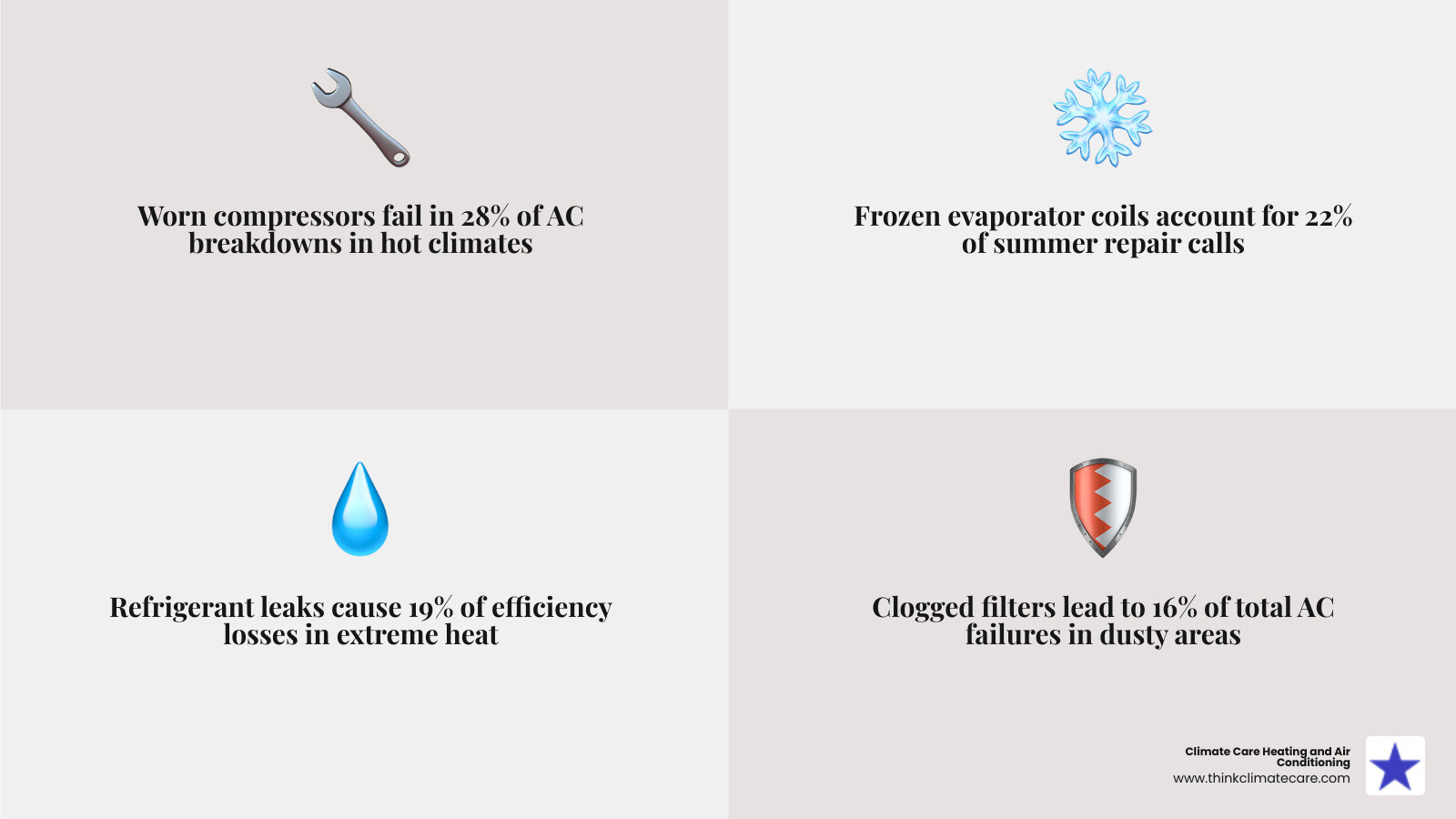 Worn compressors fail in 28% of AC breakdowns in hot climates

Frozen evaporator coils account for 22% of summer repair calls

Refrigerant leaks cause 19% of efficiency losses in extreme heat

Clogged filters lead to 16% of total AC failures in dusty areas

Climate Care Heating and Air Conditioning
www.thinkclimatecare.com